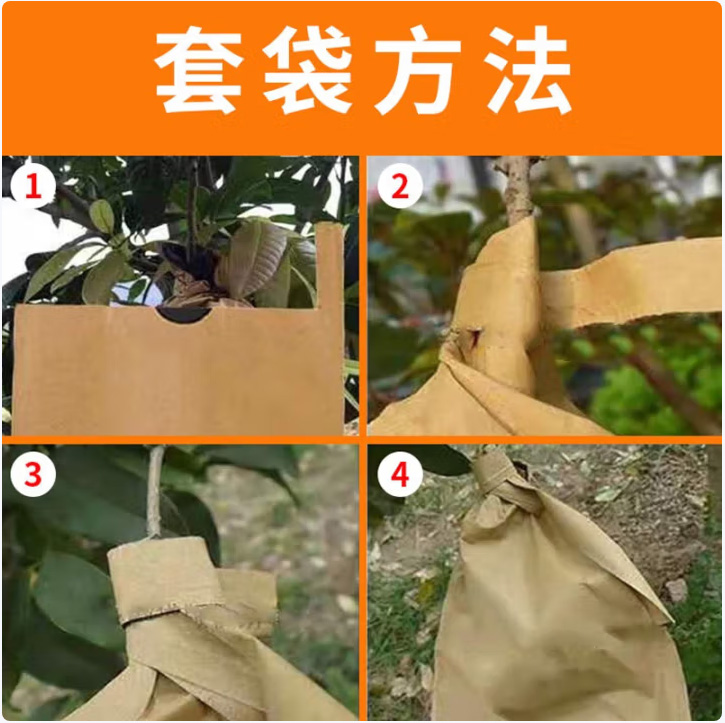 套袋方法

1

2

3

4