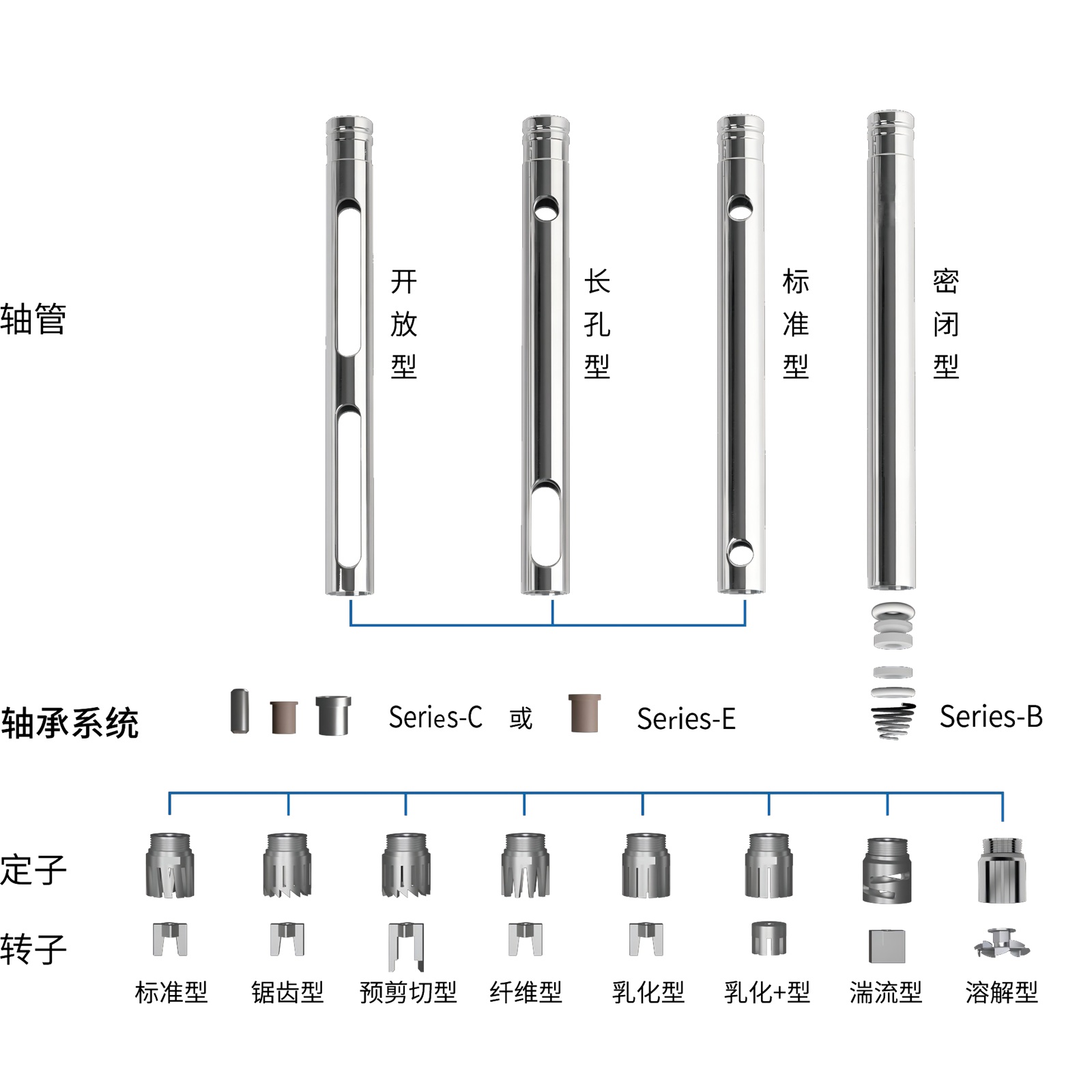 轴管

开放型

长孔型

标准型

密闭型

轴承系统

Series-C 或 Series-E

Series-B

定子

转子

标准型 锯齿型 预剪切型 纤维型 乳化型 乳化+型 湍流型 溶解型