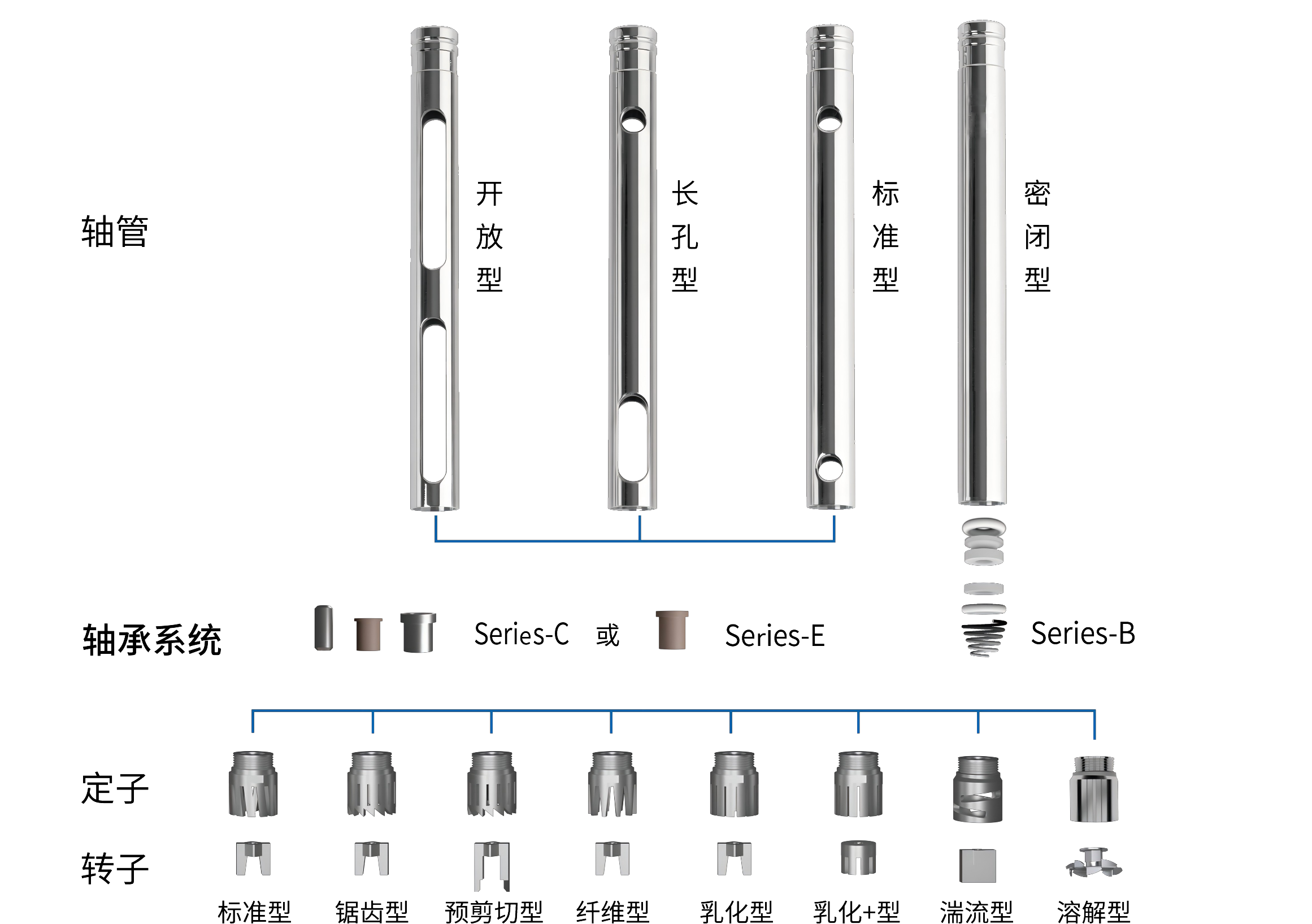 轴管

开放型

长孔型

标准型

密闭型

轴承系统

Series-C 或 Series-E

Series-B

定子

转子

标准型 锯齿型 预剪切型 纤维型 乳化型 乳化+型 湍流型 溶解型