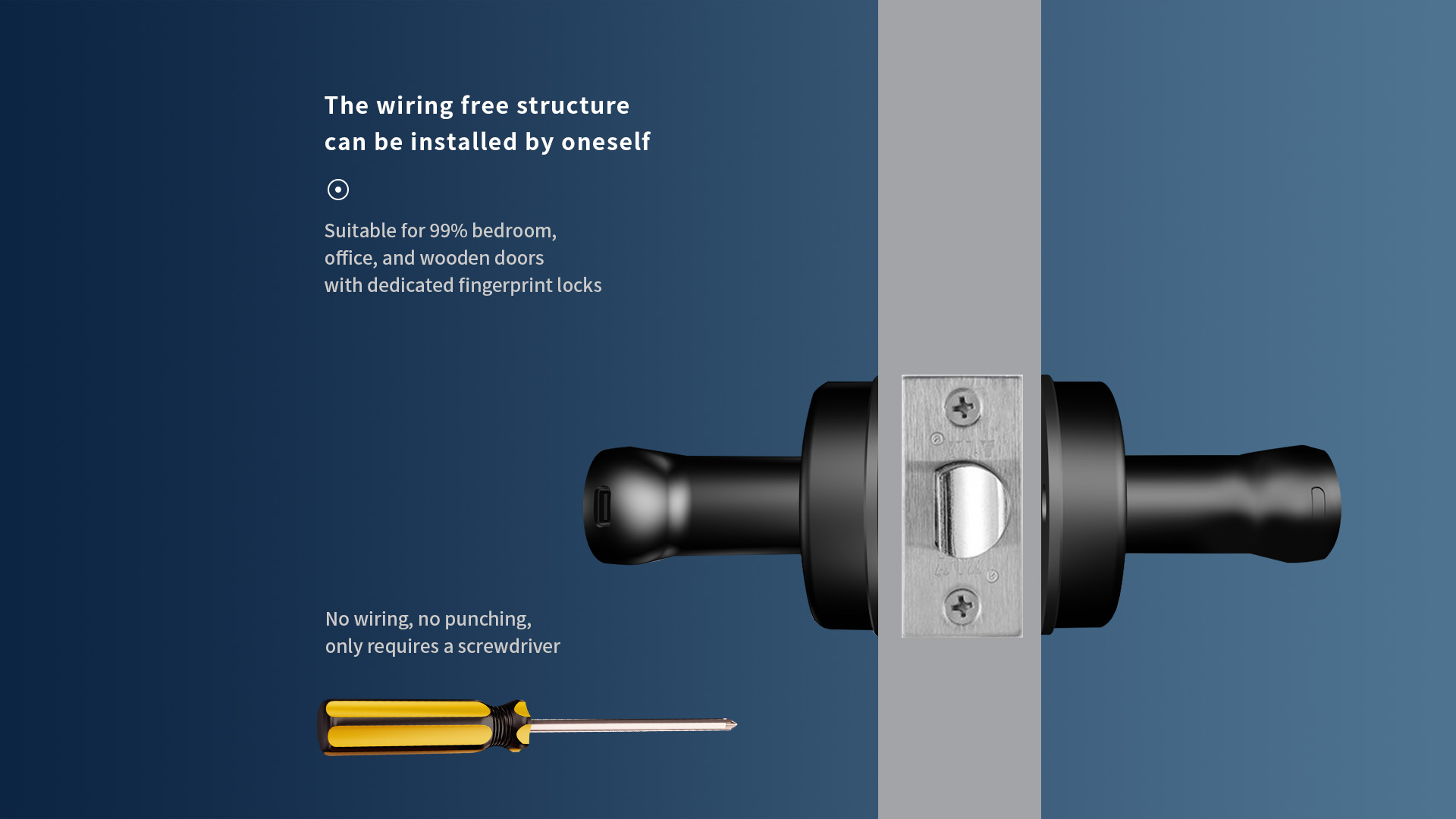 The wiring free structure
can be installed by oneself

Suitable for 99% bedroom,
office, and wooden doors
with dedicated fingerprint locks

No wiring, no punching,
only requires a screwdriver