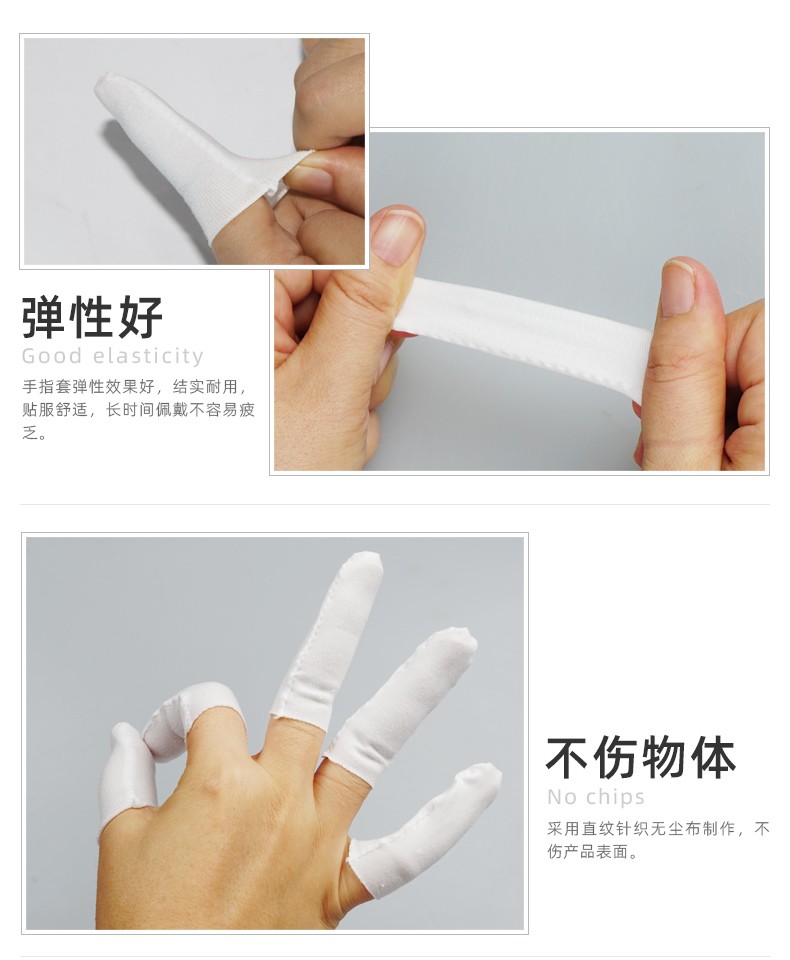 弹性好

Good elasticity

手指套弹性效果好，结实耐用，贴服舒适，长时间佩戴不容易疲乏。

不伤物体

No chips

采用直纹针织无尘布制作，不伤产品表面。