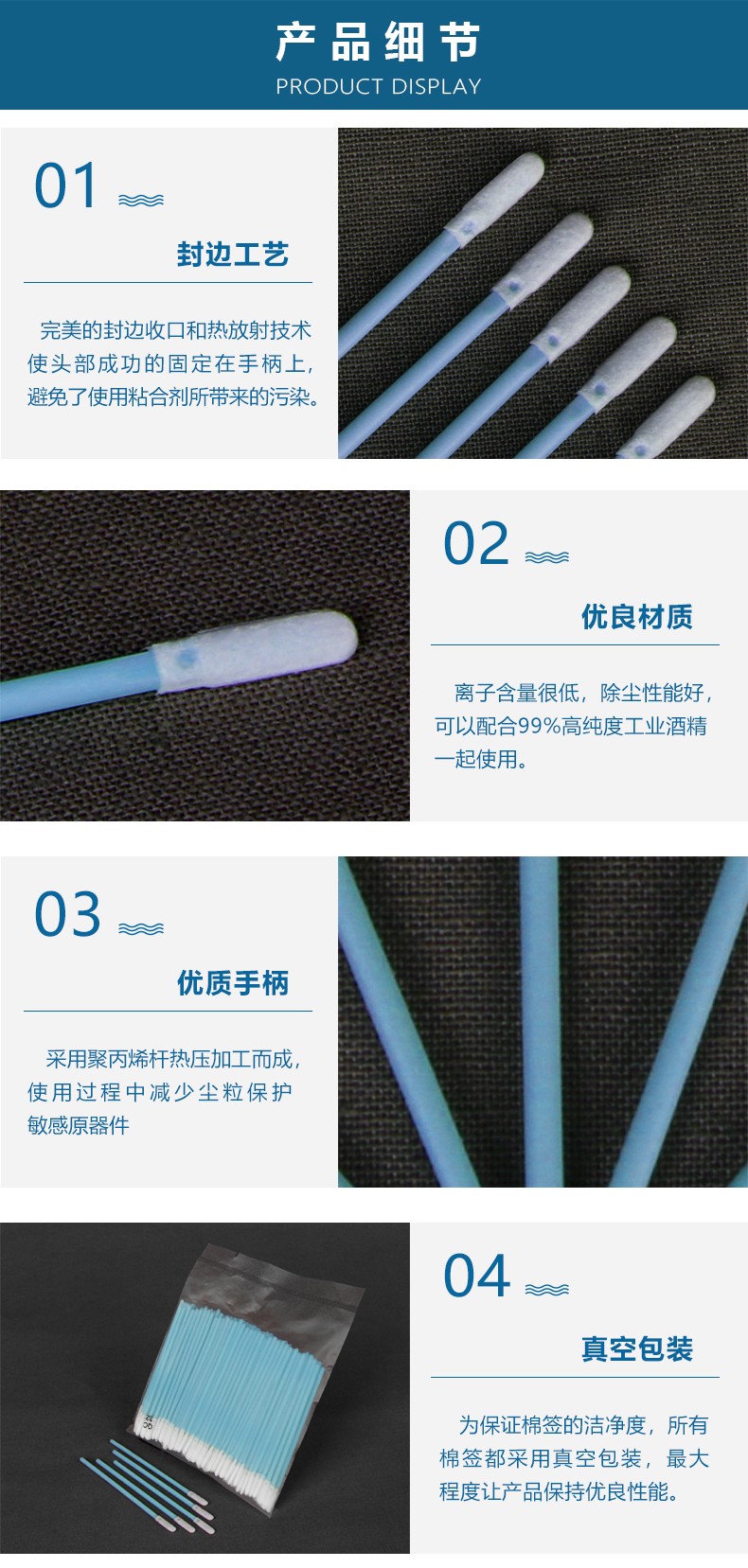 产品细节
PRODUCT DISPLAY

01

封边工艺

完美的封边收口和热放射技术使头部成功的固定在手柄上，避免了使用粘合剂所带来的污染。

02

优良材质

离子含量很低，除尘性能好，可以配合99%高纯度工业酒精一起使用。

03

优质手柄

采用聚丙烯杆热压加工而成，使用过程中减少尘粒保护敏感原器件

04

真空包装

为保证棉签的洁净度，所有棉签都采用真空包装，最大程度让产品保持优良性能。