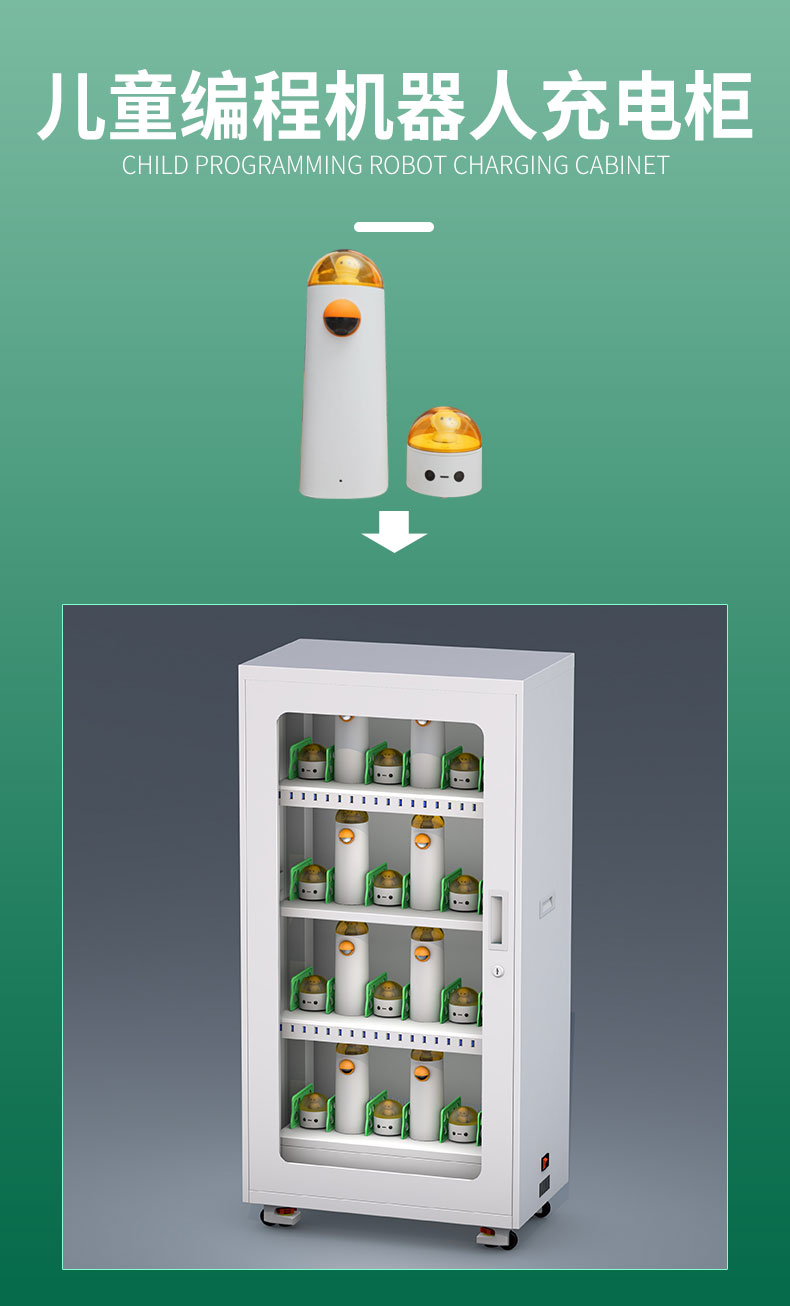 儿童编程机器人充电柜

CHILD PROGRAMMING ROBOT CHARGING CABINET