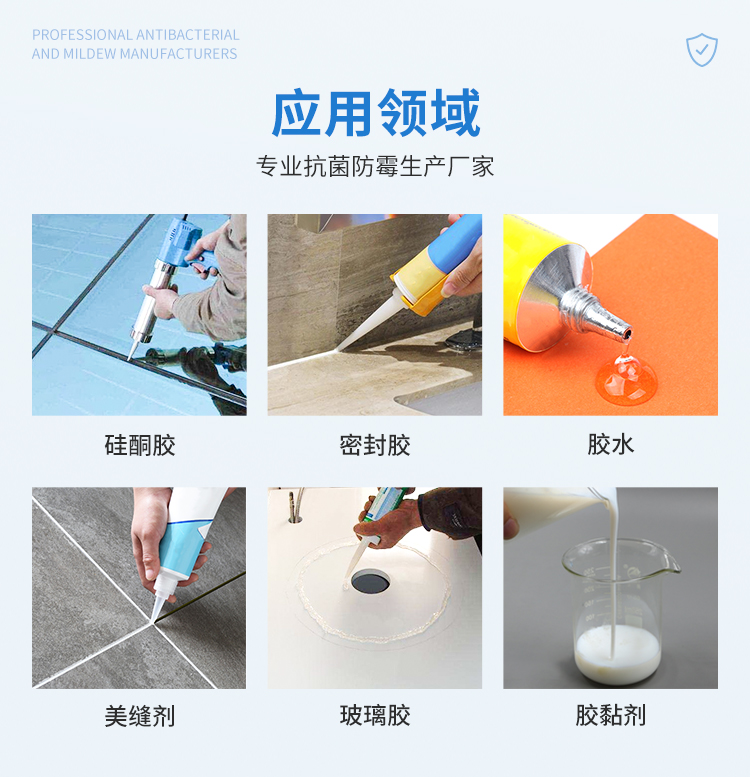 PROFESSIONAL ANTIBACTERIAL
AND MILDEW MANUFACTURERS

应用领域

专业抗菌防霉生产厂家

硅酮胶

密封胶

胶水

美缝剂

玻璃胶

胶黏剂