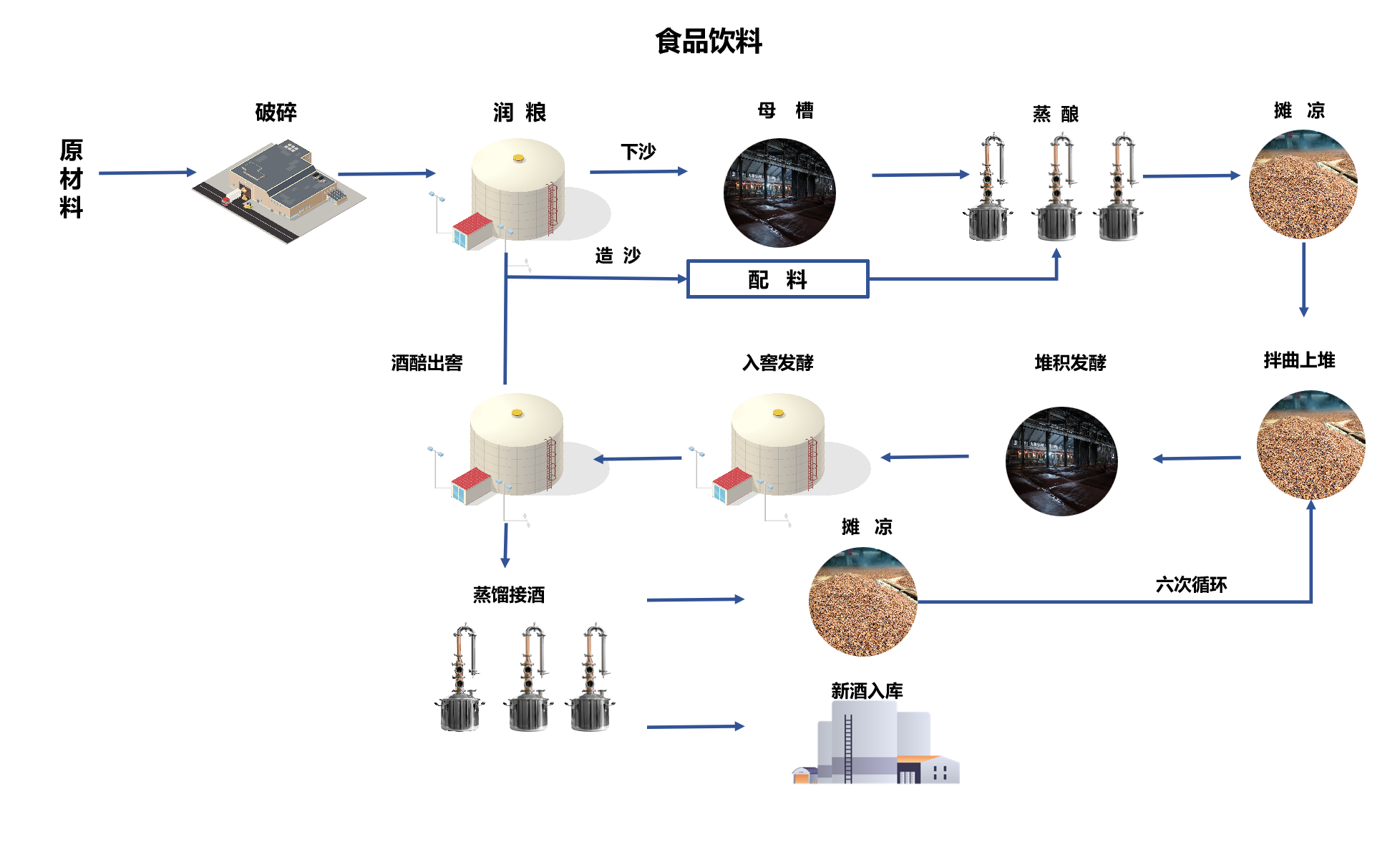 食品饮料

原材料

破碎

润 粮

下沙

母 槽

蒸 酿

摊 凉

造 沙

配 料

酒醅出窖

入窖发酵

堆积发酵

拌曲上堆

摊 凉

六次循环

蒸馏接酒

新酒入库