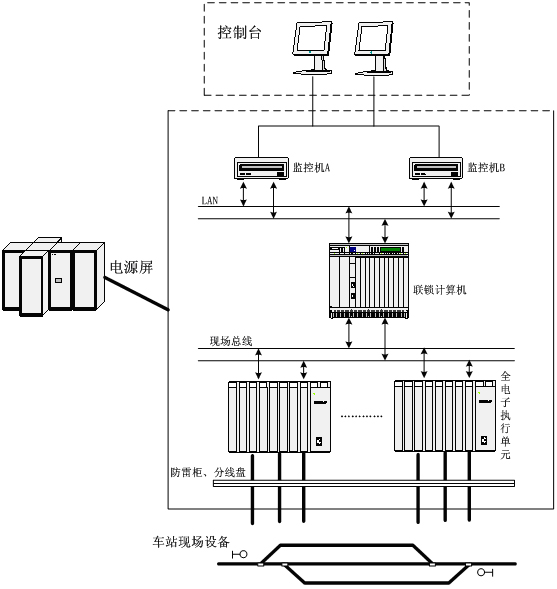 控制台

监控机A

监控机B

LAN

电源屏

联锁计算机

现场总线

全电子执行单元

防雷柜、分线盘

车站现场设备