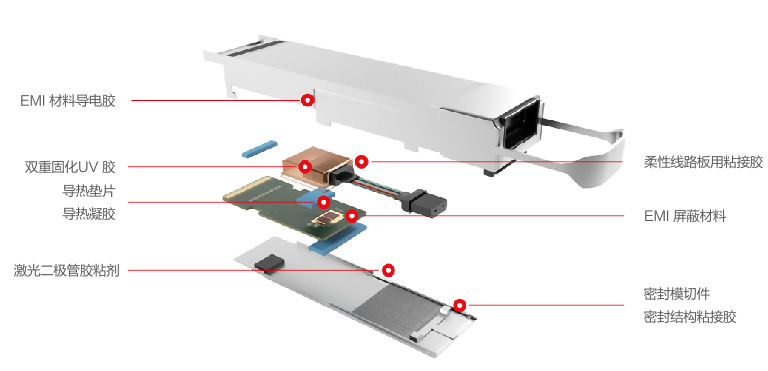 EMI 材料导电胶

双重固化UV 胶

导热垫片

导热凝胶

激光二极管胶粘剂

柔性线路板用粘接胶

EMI 屏蔽材料

密封模切件

密封结构粘接胶