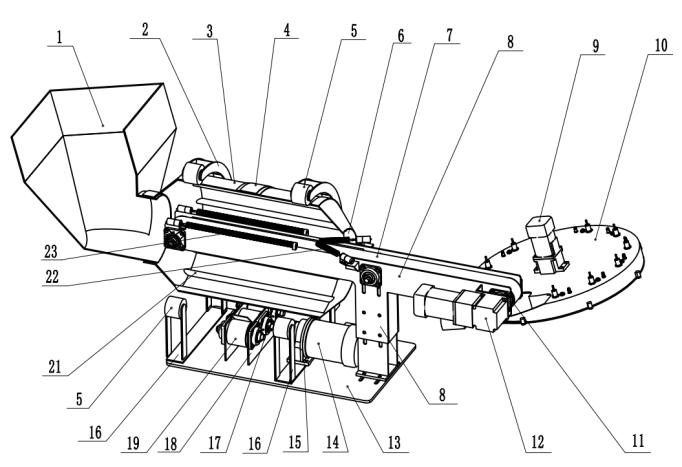 1
2
3
4
5
6
7
8
9
10
23
22
21
5
16
19
18
17
16
15
14
13
8
12
11