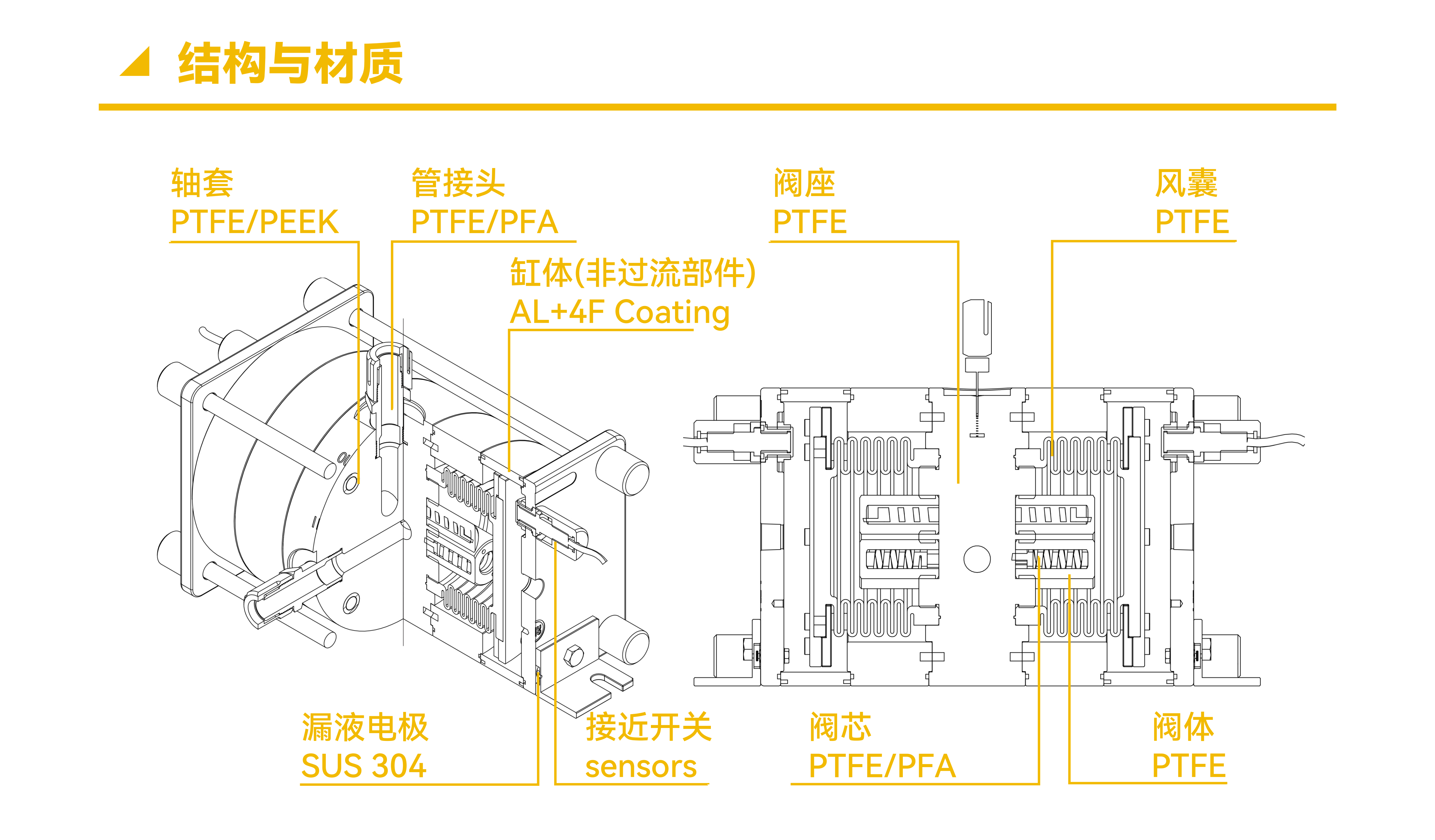 结构与材质

轴套
PTFE/PEEK

管接头
PTFE/PFA

缸体(非过流部件)
AL+4F Coating

阀座
PTFE

风囊
PTFE

漏液电极
SUS 304

接近开关
sensors

阀芯
PTFE/PFA

阀体
PTFE