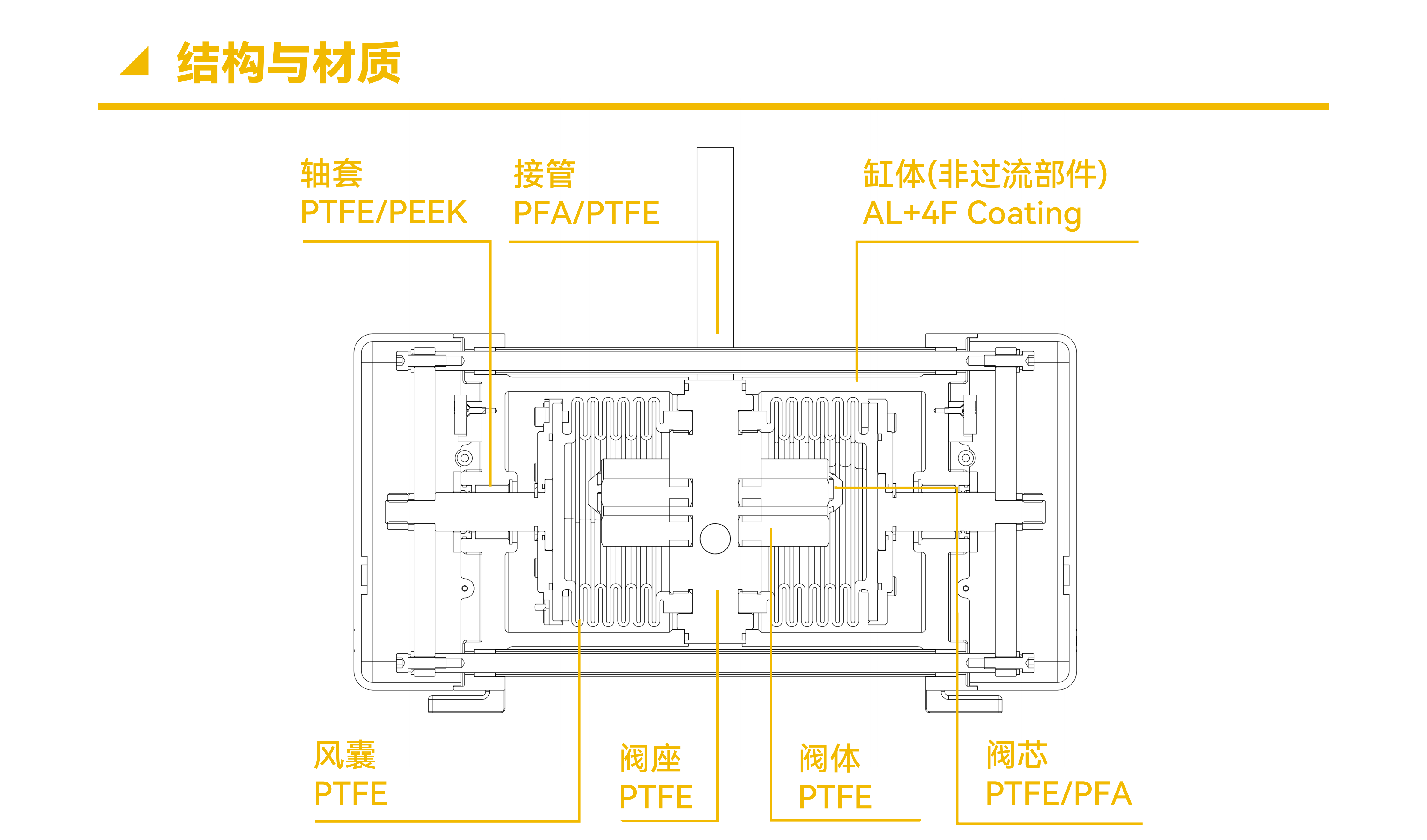 结构与材质

轴套
PTFE/PEEK

接管
PFA/PTFE

缸体(非过流部件)
AL+4F Coating

风囊
PTFE

阀座
PTFE

阀体
PTFE

阀芯
PTFE/PFA