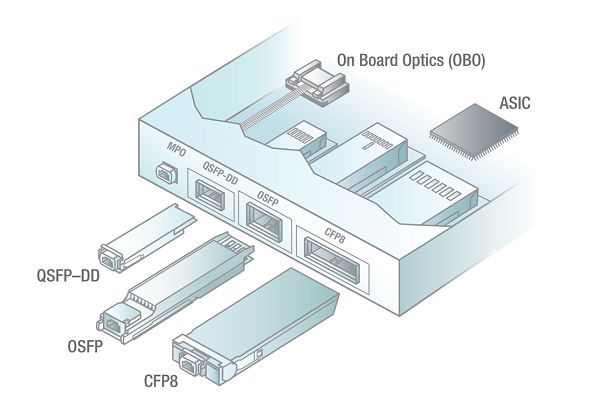 On Board Optics (OBO)

ASIC

MPO

QSFP-DD

OSFP

CFP8

QSFP–DD

OSFP

CFP8