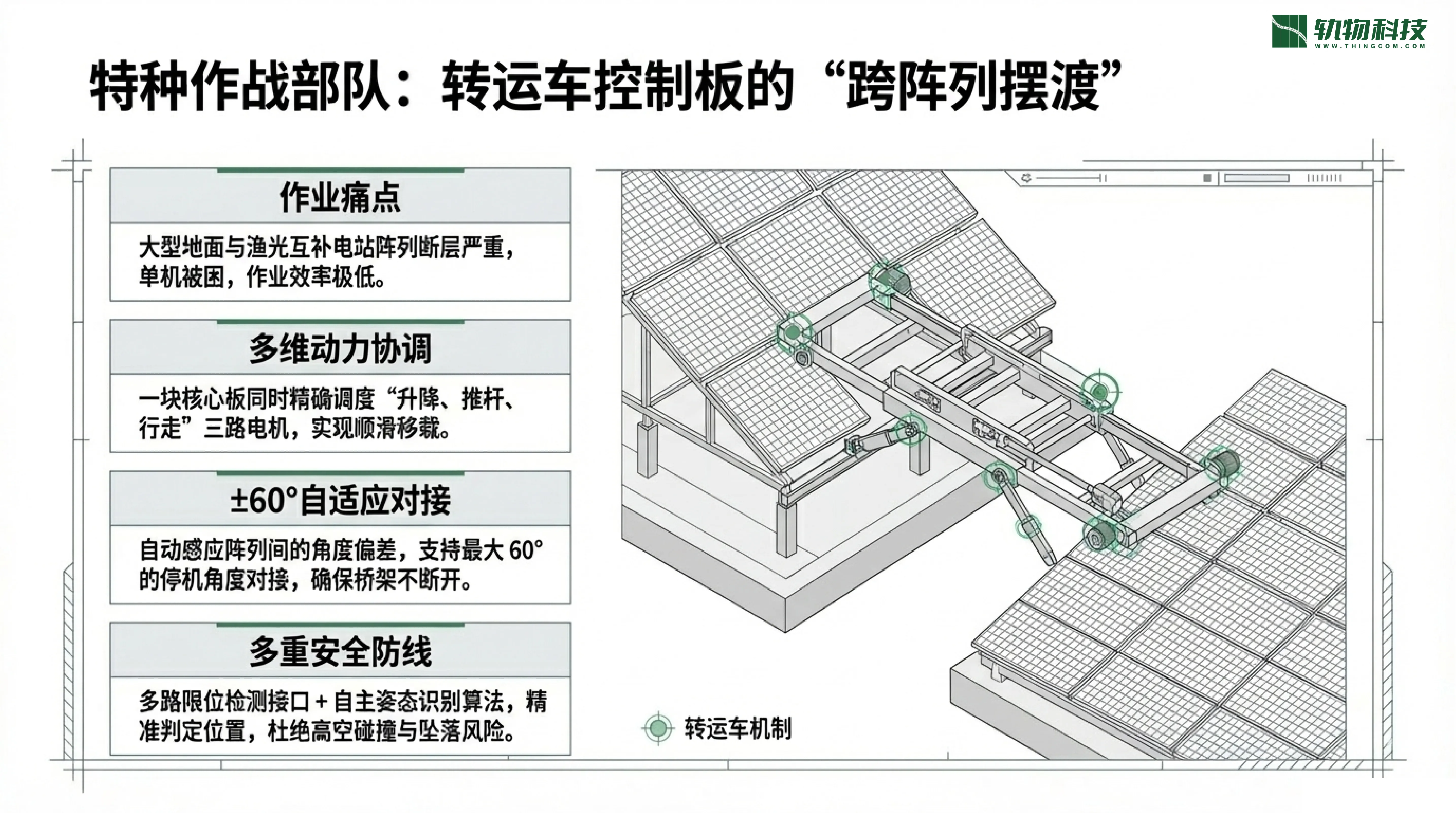 轨物科技
WWW.THINGCOM.COM

特种作战部队：转运车控制板的“跨阵列摆渡”

作业痛点

大型地面与渔光互补电站阵列断层严重，单机被困，作业效率极低。

多维动力协调

一块核心板同时精确调度“升降、推杆、行走”三路电机，实现顺滑移载。

±60°自适应对接

自动感应阵列间的角度偏差，支持最大 60° 的停机角度对接，确保桥架不断开。

多重安全防线

多路限位检测接口 + 自主姿态识别算法，精准判定位置，杜绝高空碰撞与坠落风险。

转运车机制