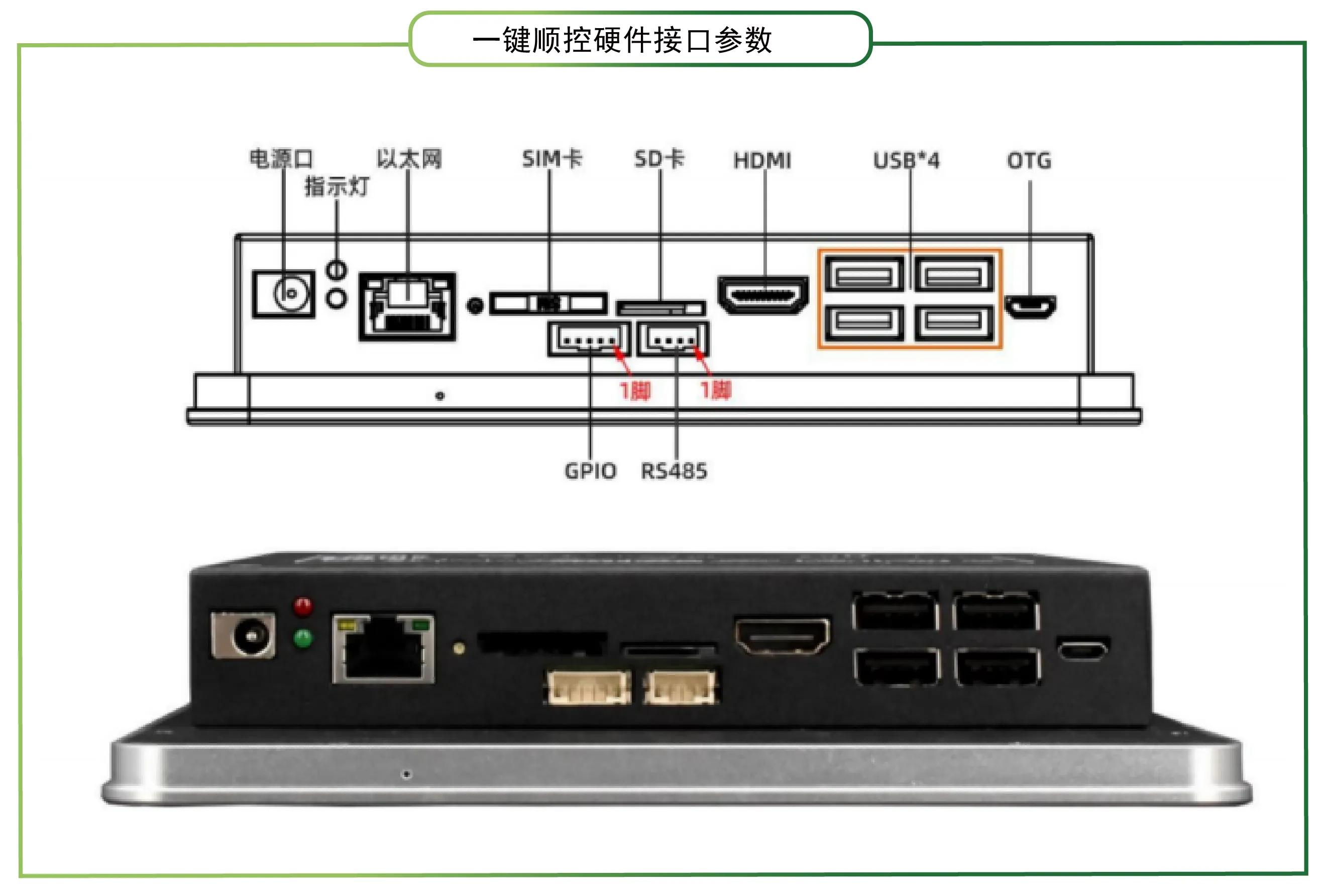 一键顺控硬件接口参数

电源口
指示灯
以太网
SIM卡
SD卡
HDMI
USB*4
OTG

1脚
1脚

GPIO
RS485