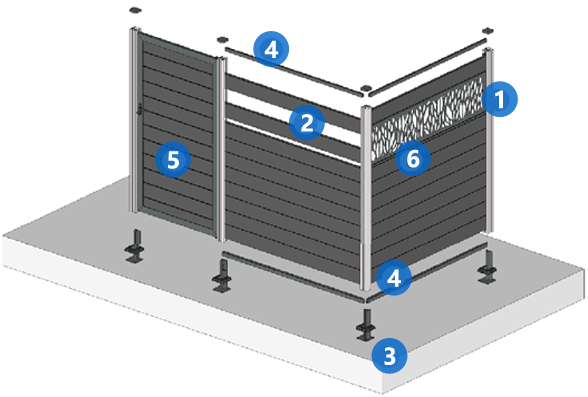 4
1
2
5
6
4
3