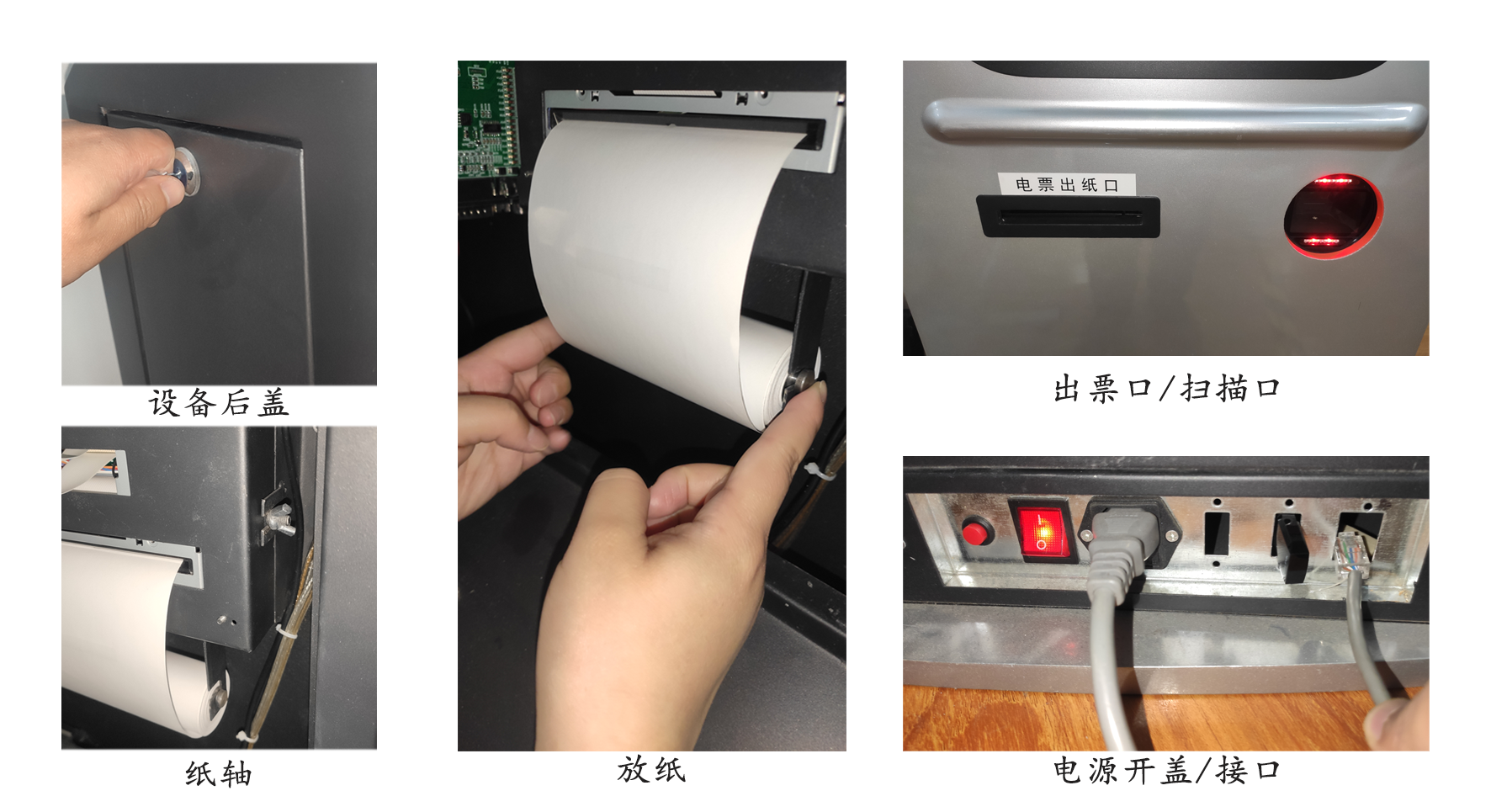 设备后盖

纸轴

放纸

电票出纸口

出票口/扫描口

电源开盖/接口