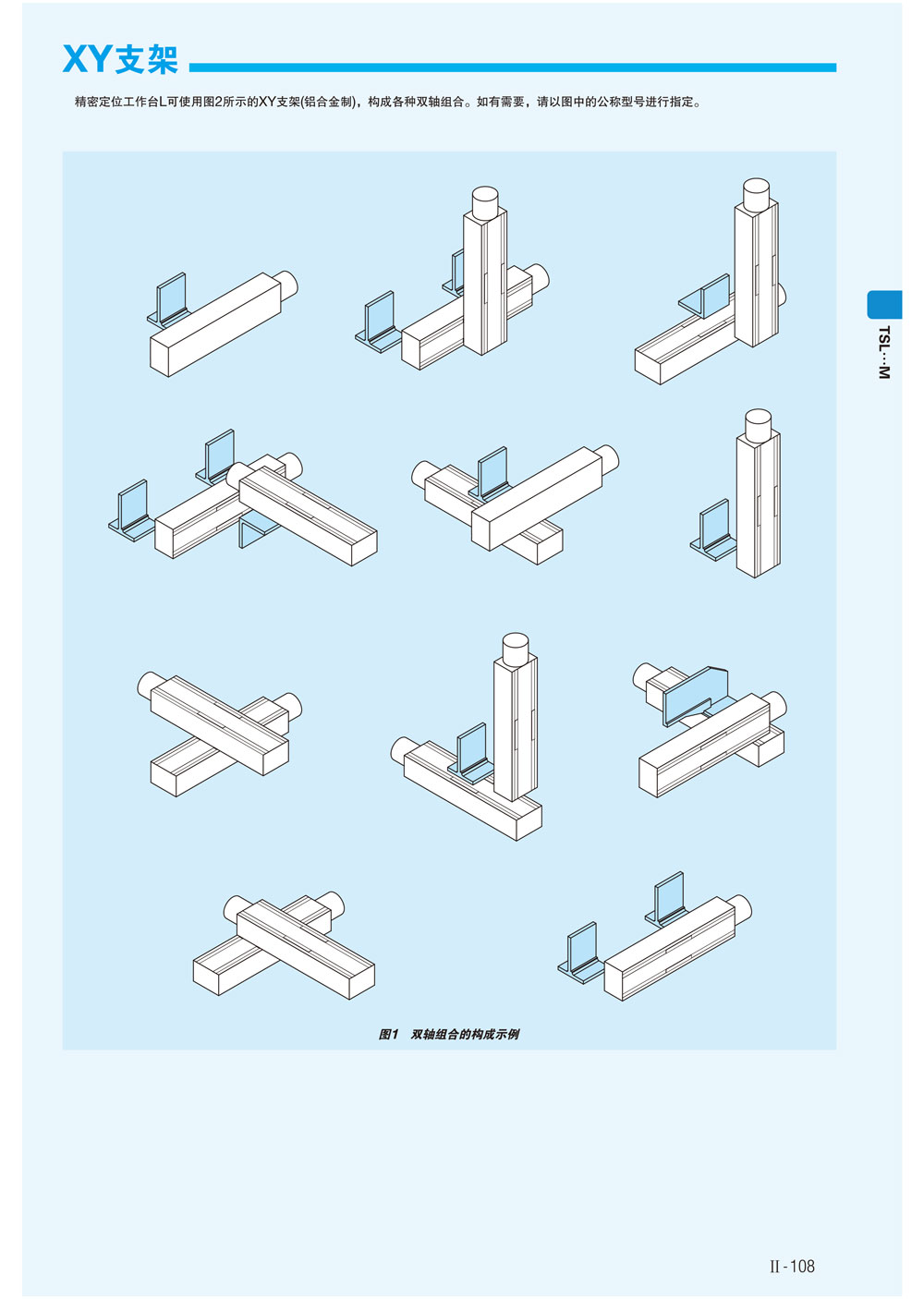 XY支架

精密定位工作台L可使用图2所示的XY支架(铝合金制)，构成各种双轴组合。如有需要，请以图中的公称型号进行指定。

TSL…M

图1　双轴组合的构成示例

Ⅱ-108