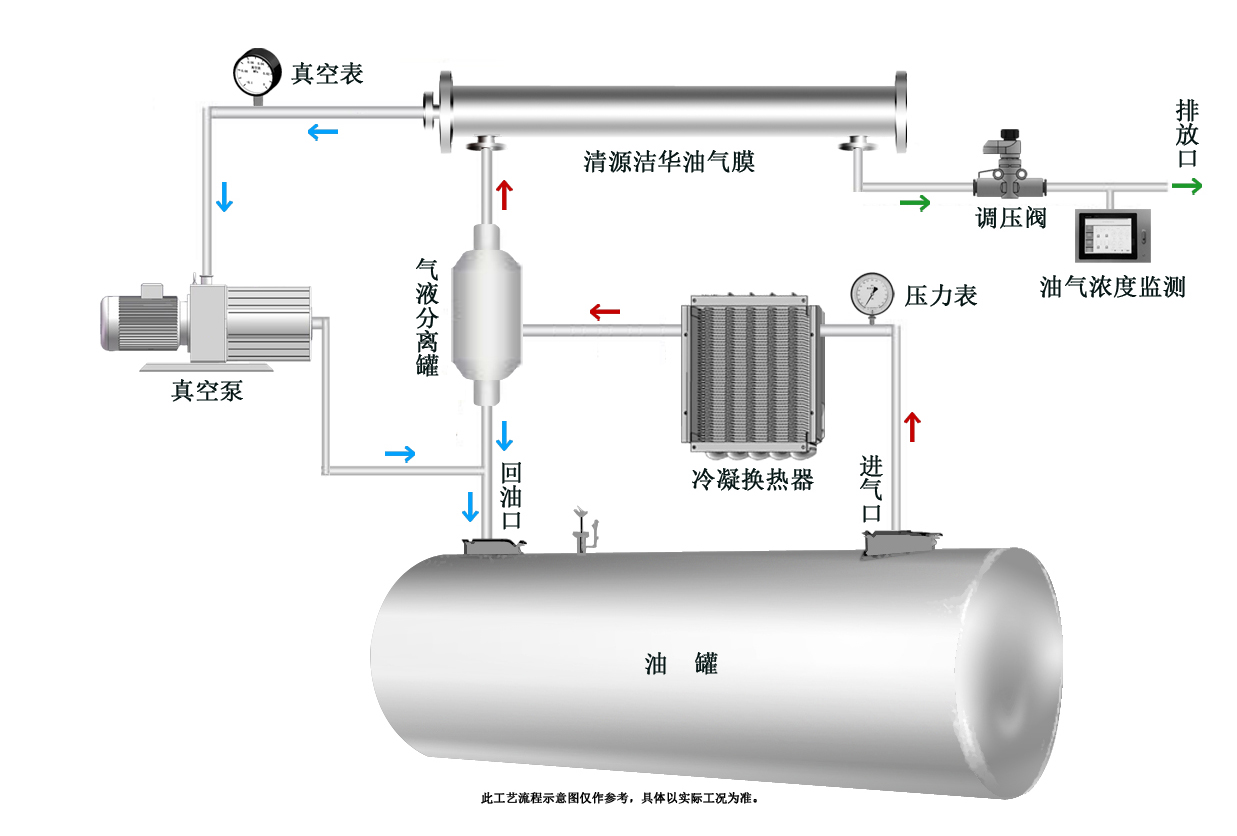 真空表

清源洁华油气膜

排放口

调压阀

油气浓度监测

气液分离罐

压力表

真空泵

冷凝换热器

回油口

进气口

油 罐

此工艺流程示意图仅作参考，具体以实际工况为准。