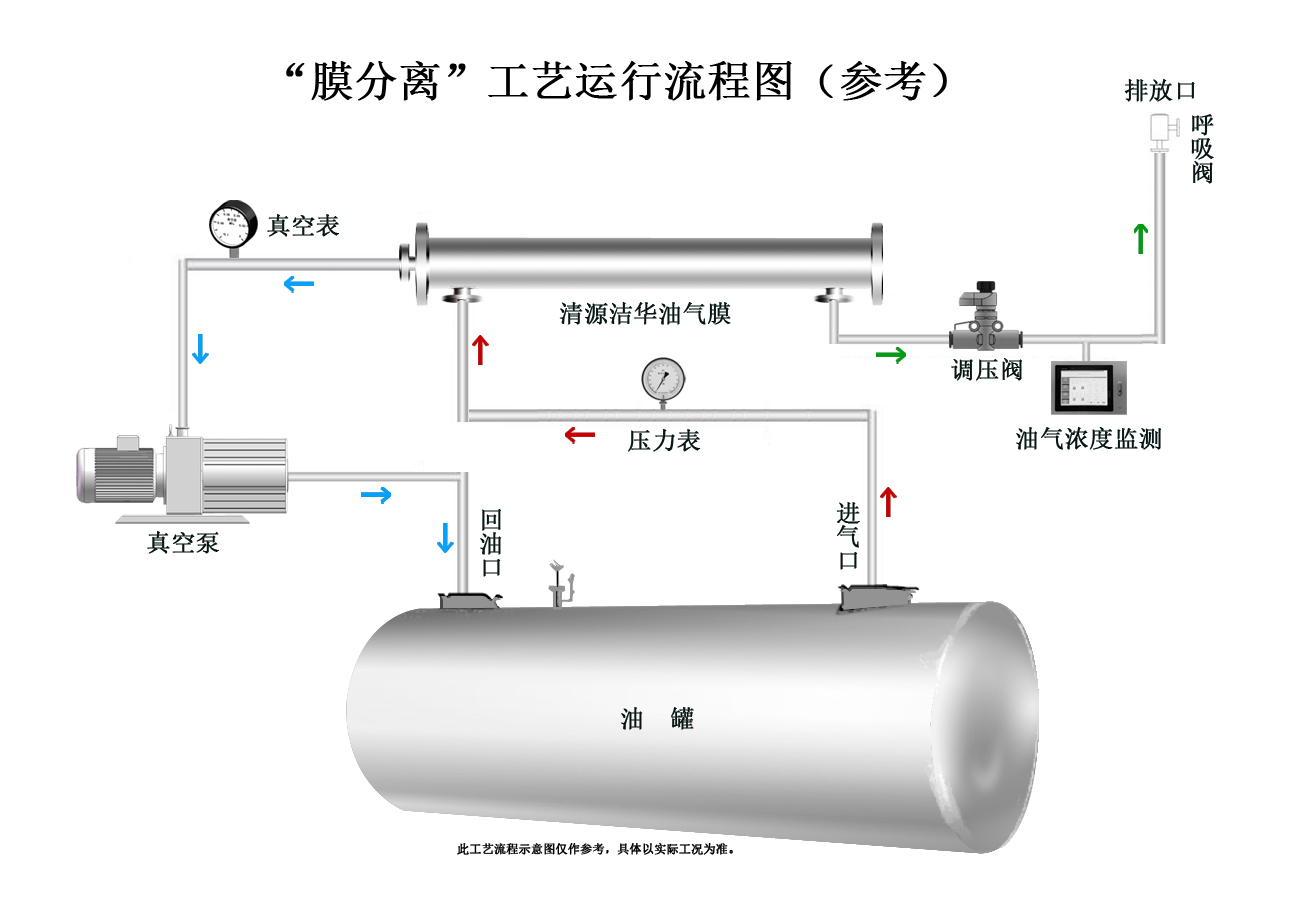 “膜分离”工艺运行流程图（参考）

排放口

呼吸阀

真空表

清源洁华油气膜

调压阀

压力表

油气浓度监测

真空泵

回油口

进气口

油 罐

此工艺流程示意图仅作参考，具体以实际工况为准。