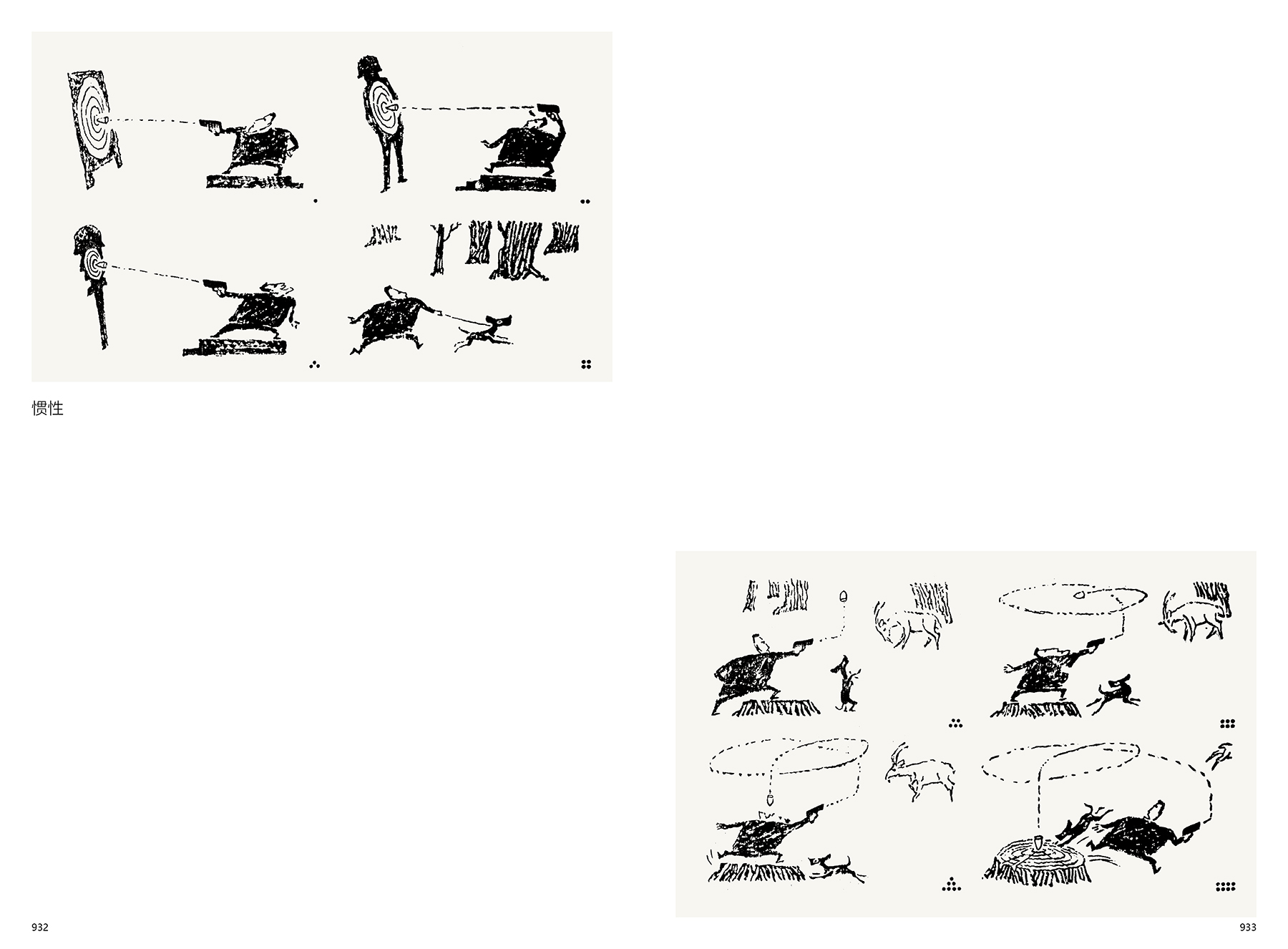 惯性

932

933