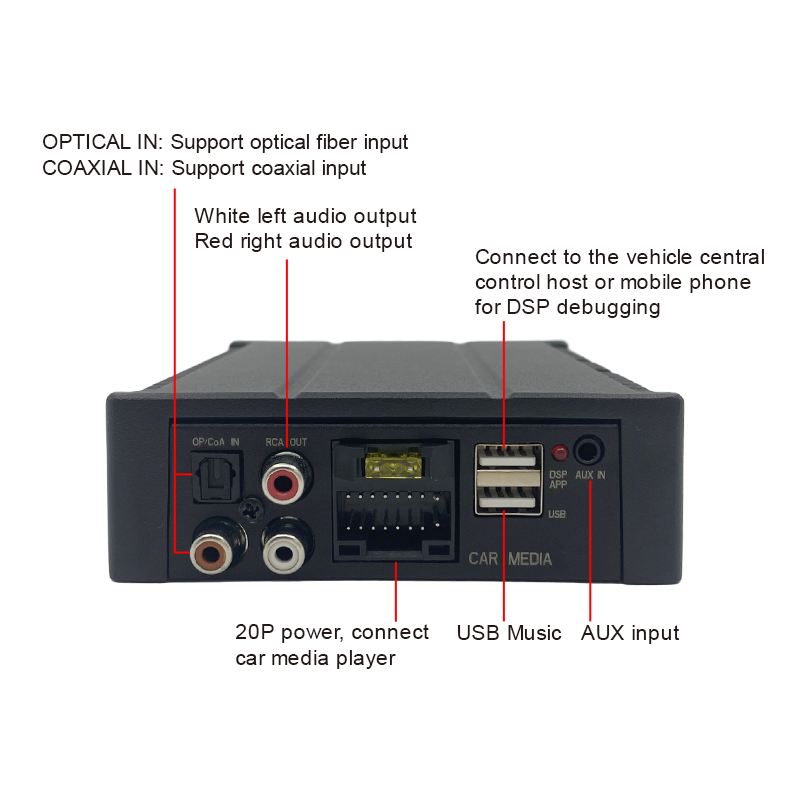 OPTICAL IN: Support optical fiber input
COAXIAL IN: Support coaxial input

White left audio output
Red right audio output

Connect to the vehicle central control host or mobile phone for DSP debugging

OP/CoA IN

RCA OUT

DSP APP

AUX IN

USB

CAR MEDIA

20P power, connect car media player

USB Music

AUX input