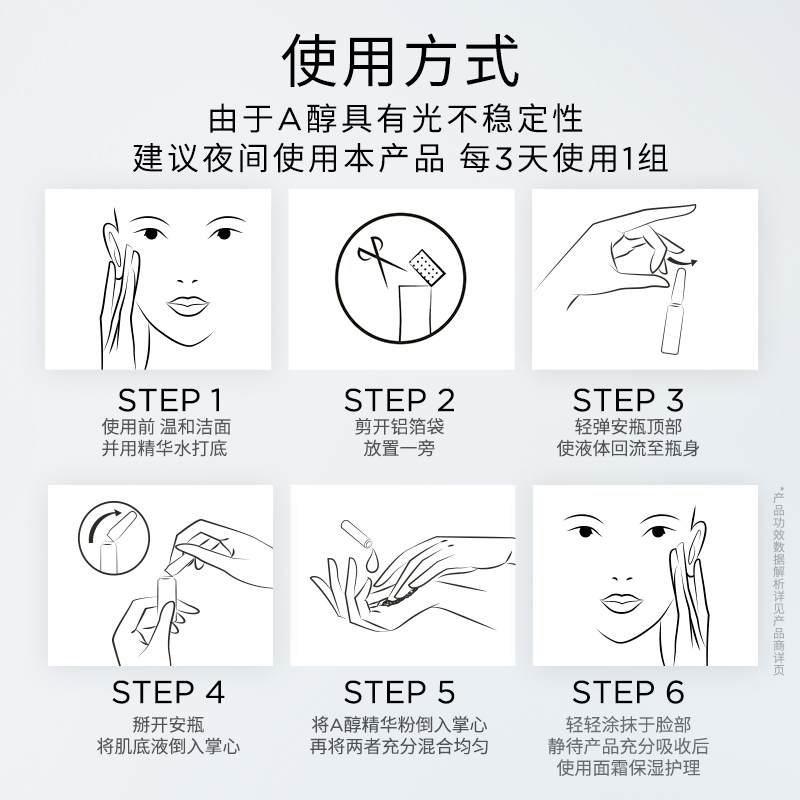 使用方式

由于A醇具有光不稳定性
建议夜间使用本产品 每3天使用1组

STEP 1
使用前 温和洁面
并用精华水打底

STEP 2
剪开铝箔袋
放置一旁

STEP 3
轻弹安瓶顶部
使液体回流至瓶身

STEP 4
掰开安瓶
将肌底液倒入掌心

STEP 5
将A醇精华粉倒入掌心
再将两者充分混合均匀

STEP 6
轻轻涂抹于脸部
静待产品充分吸收后
使用面霜保湿护理

*产品功效数据解析详见产品商详页