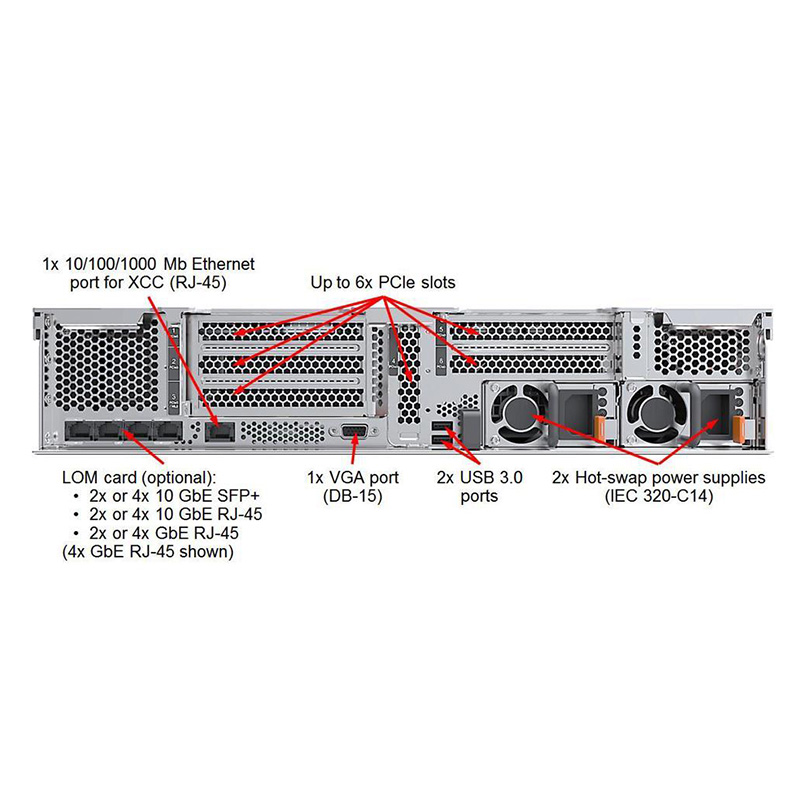 1x 10/100/1000 Mb Ethernet port for XCC (RJ-45)

Up to 6x PCIe slots

LOM card (optional):
• 2x or 4x 10 GbE SFP+
• 2x or 4x 10 GbE RJ-45
• 2x or 4x GbE RJ-45
(4x GbE RJ-45 shown)

1x VGA port (DB-15)

2x USB 3.0 ports

2x Hot-swap power supplies (IEC 320-C14)