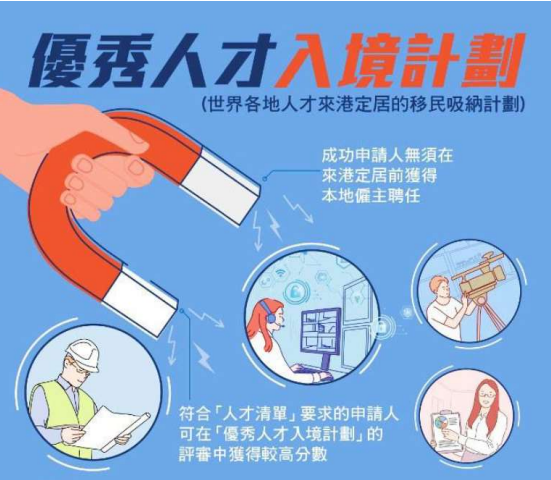 優秀人才入境計劃
(世界各地人才來港定居的移民吸納計劃)

成功申請人無須在來港定居前獲得本地僱主聘任

符合「人才清單」要求的申請人可在「優秀人才入境計劃」的評審中獲得較高分數