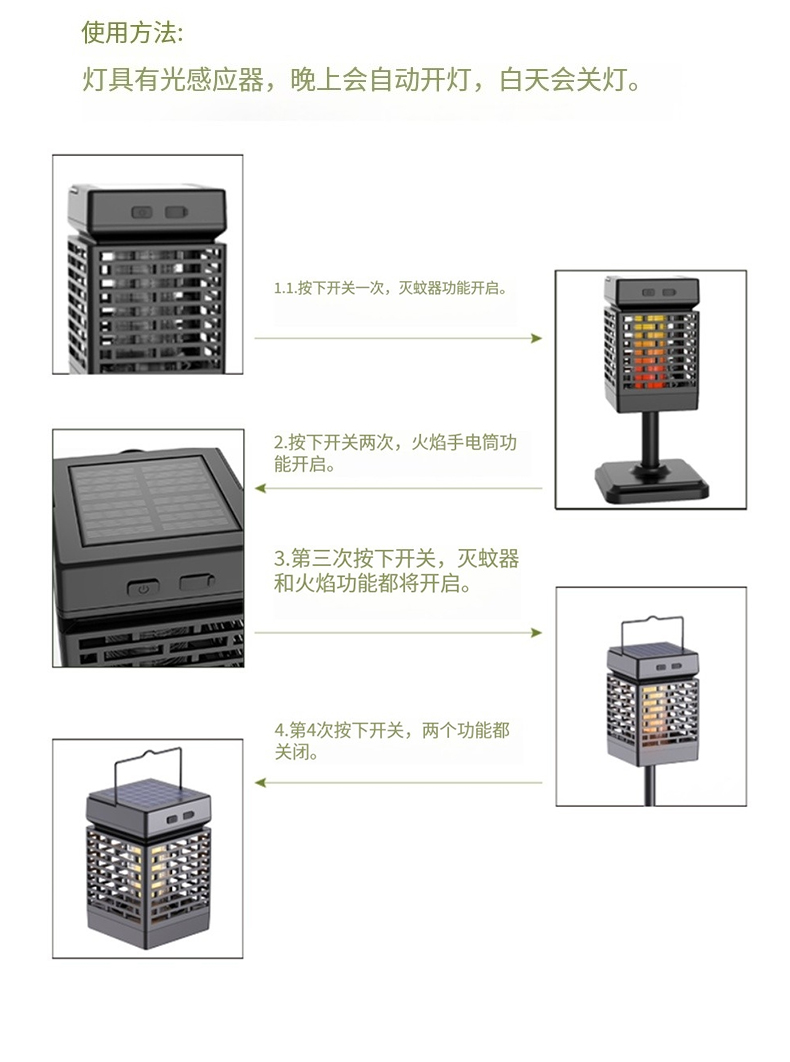 使用方法:

灯具有光感应器，晚上会自动开灯，白天会关灯。

1.1.按下开关一次，灭蚊器功能开启。

2.按下开关两次，火焰手电筒功能开启。

3.第三次按下开关，灭蚊器和火焰功能都将开启。

4.第4次按下开关，两个功能都关闭。