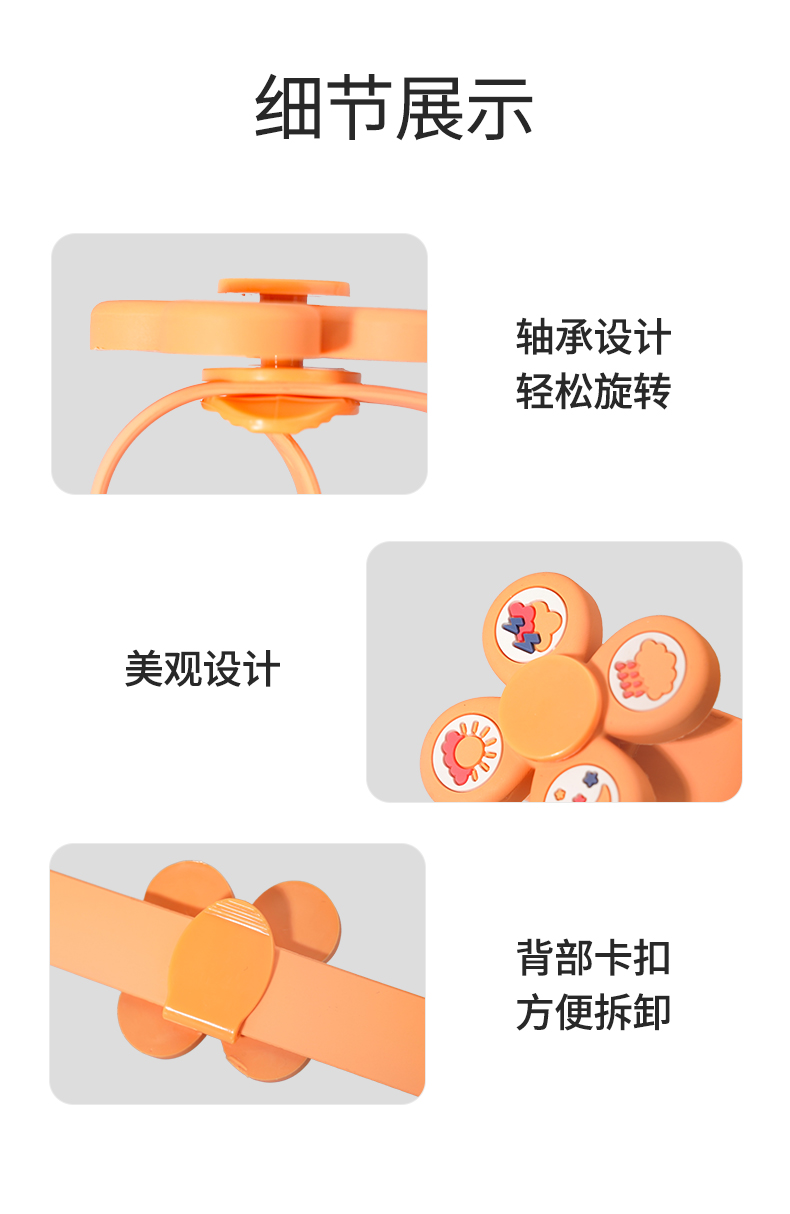 细节展示

轴承设计
轻松旋转

美观设计

背部卡扣
方便拆卸