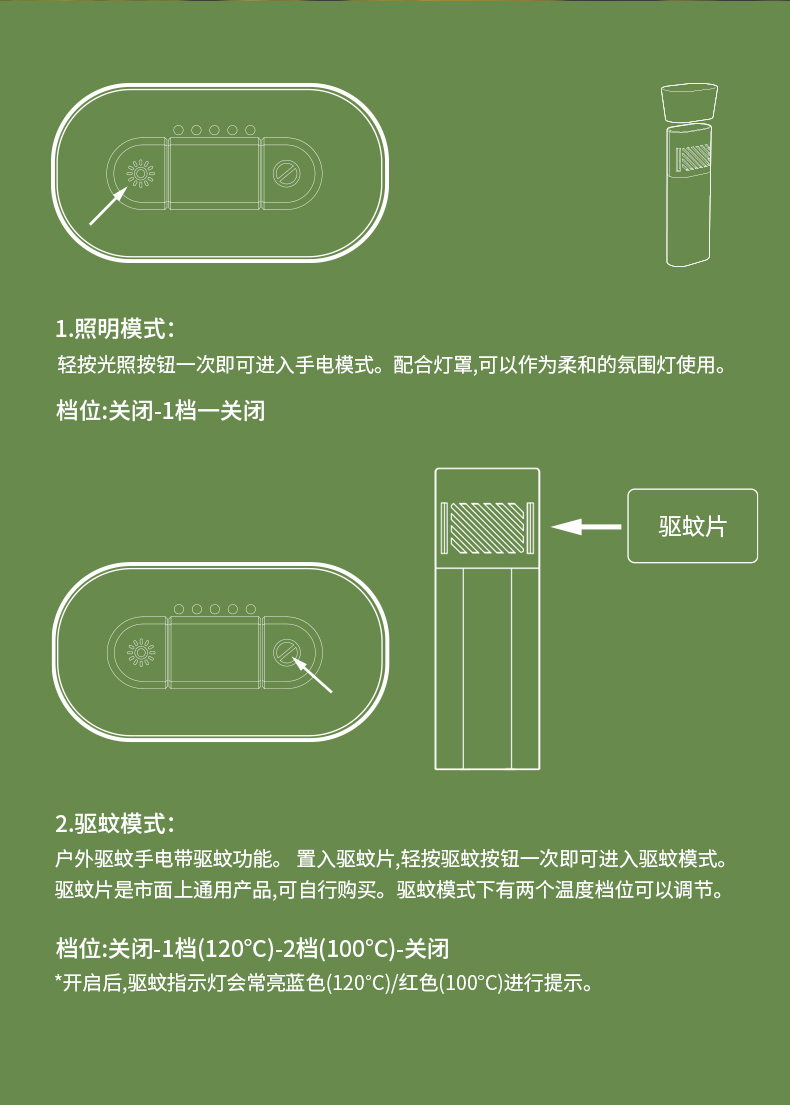 1.照明模式：

轻按光照按钮一次即可进入手电模式。配合灯罩,可以作为柔和的氛围灯使用。

档位:关闭-1档一关闭

驱蚊片

2.驱蚊模式：

户外驱蚊手电带驱蚊功能。 置入驱蚊片,轻按驱蚊按钮一次即可进入驱蚊模式。驱蚊片是市面上通用产品,可自行购买。驱蚊模式下有两个温度档位可以调节。

档位:关闭-1档(120°C)-2档(100°C)-关闭

*开启后,驱蚊指示灯会常亮蓝色(120°C)/红色(100°C)进行提示。