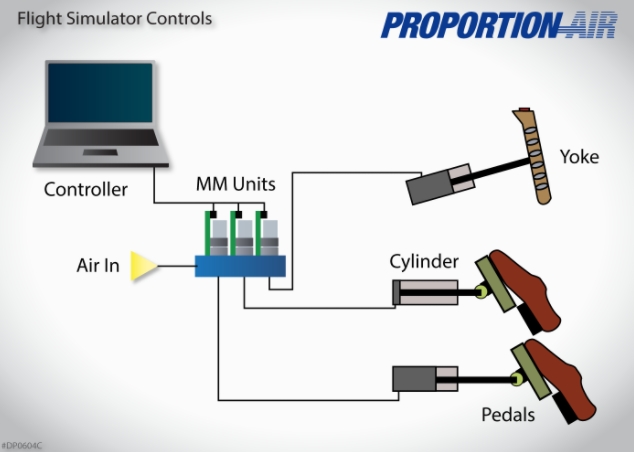 Flight Simulator Controls

PROPORTION-AIR

Controller

MM Units

Yoke

Air In

Cylinder

Pedals

#DP0604C