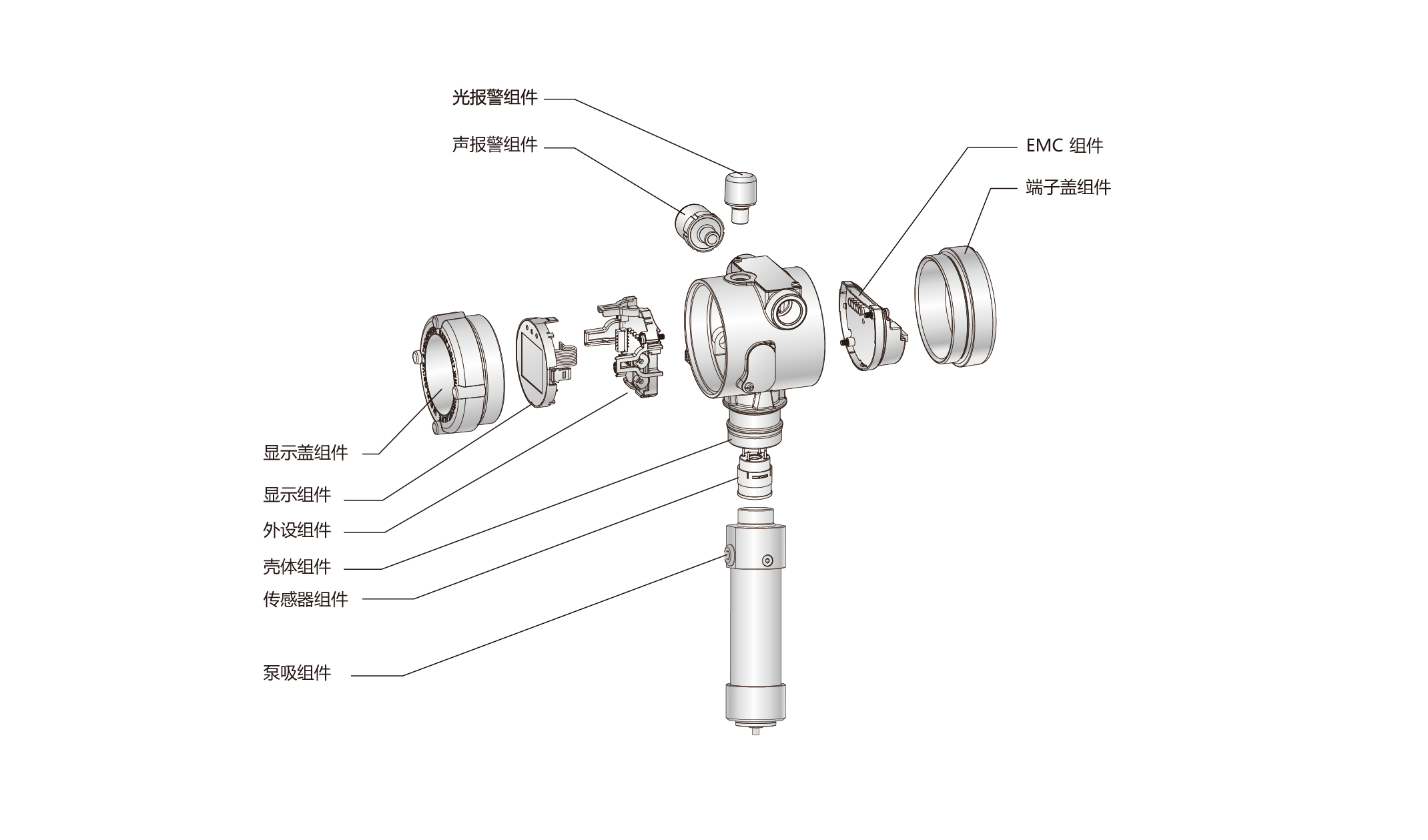 光报警组件

声报警组件

EMC 组件

端子盖组件

显示盖组件

显示组件

外设组件

壳体组件

传感器组件

泵吸组件