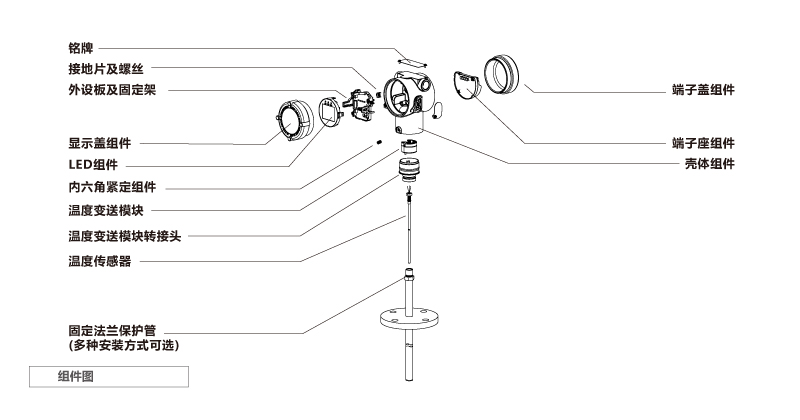 铭牌
接地片及螺丝
外设板及固定架
显示盖组件
LED组件
内六角紧定组件
温度变送模块
温度变送模块转接头
温度传感器
固定法兰保护管
(多种安装方式可选)

端子盖组件
端子座组件
壳体组件

组件图