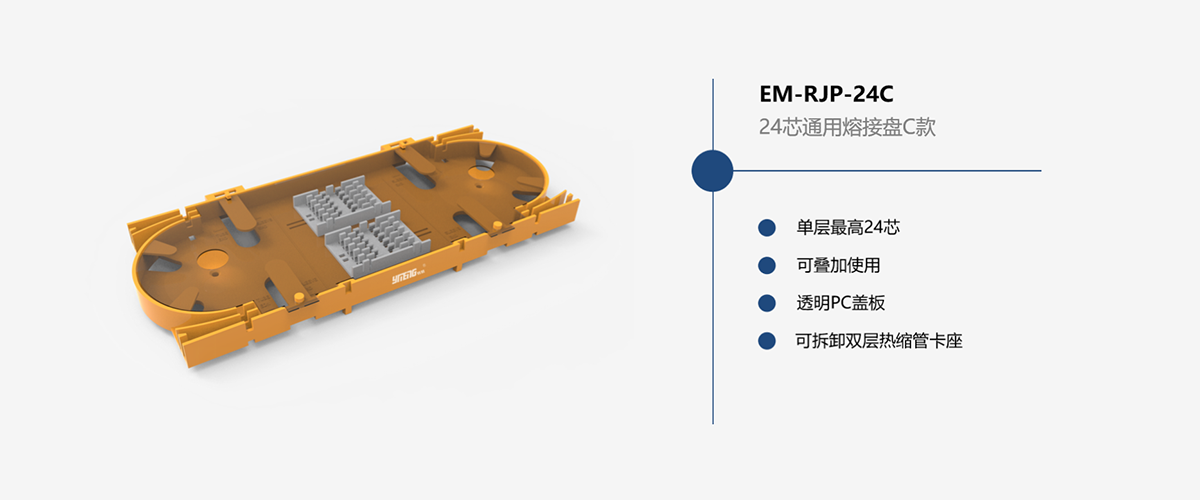 EM-RJP-24C
24芯通用熔接盘C款

单层最高24芯

可叠加使用

透明PC盖板

可拆卸双层热缩管卡座