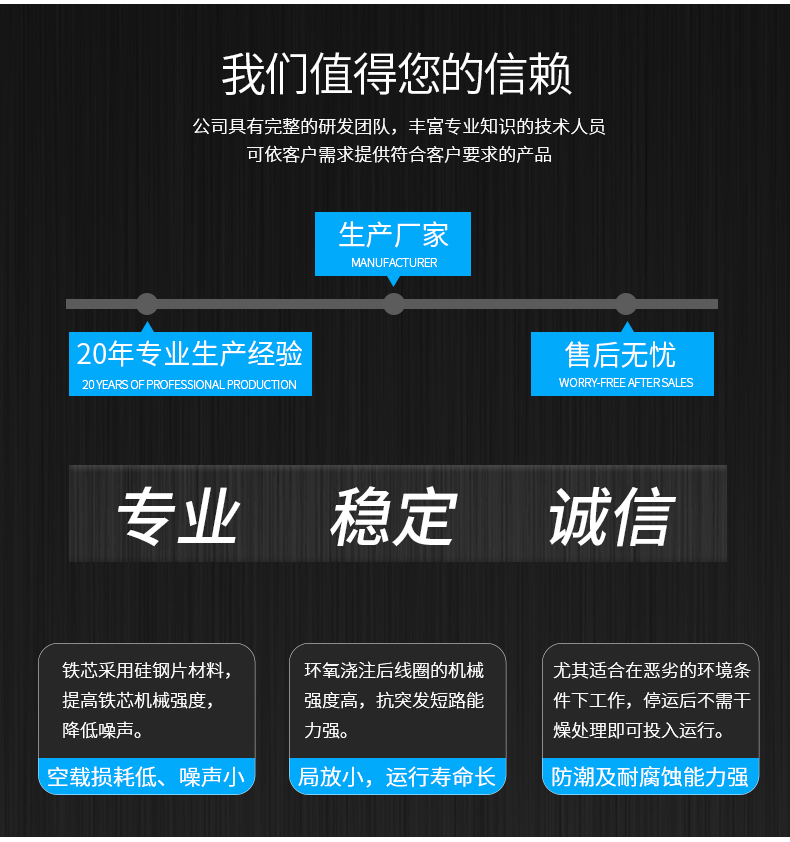 我们值得您的信赖

公司具有完整的研发团队，丰富专业知识的技术人员
可依客户需求提供符合客户要求的产品

生产厂家
MANUFACTURER

20年专业生产经验
20 YEARS OF PROFESSIONAL PRODUCTION

售后无忧
WORRY-FREE AFTER SALES

专业 稳定 诚信

铁芯采用硅钢片材料，提高铁芯机械强度，降低噪声。

空载损耗低、噪声小

环氧浇注后线圈的机械强度高，抗突发短路能力强。

局放小，运行寿命长

尤其适合在恶劣的环境条件下工作，停运后不需干燥处理即可投入运行。

防潮及耐腐蚀能力强