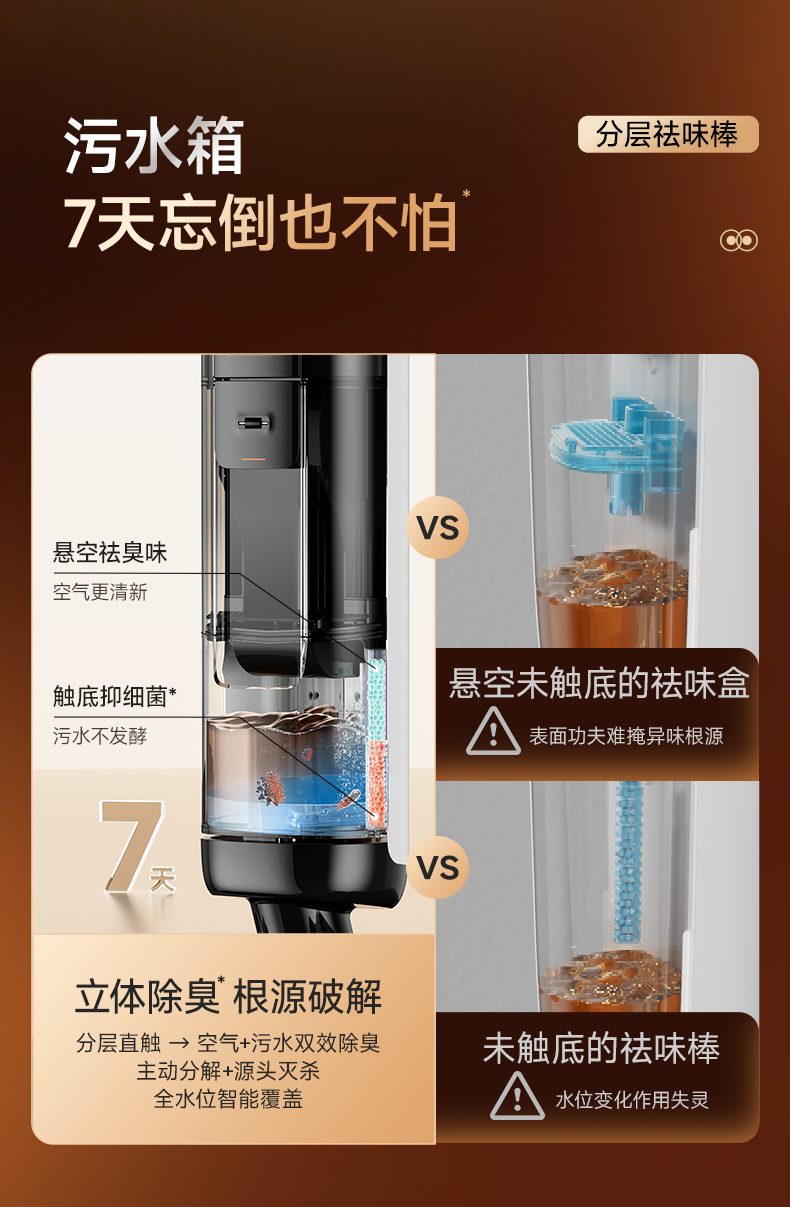 污水箱
7天忘倒也不怕*

分层祛味棒

悬空祛臭味
空气更清新

触底抑细菌*
污水不发酵

7天

VS

悬空未触底的祛味盒
表面功夫难掩异味根源

VS

未触底的祛味棒
水位变化作用失灵

立体除臭* 根源破解
分层直触 → 空气+污水双效除臭
主动分解+源头灭杀
全水位智能覆盖