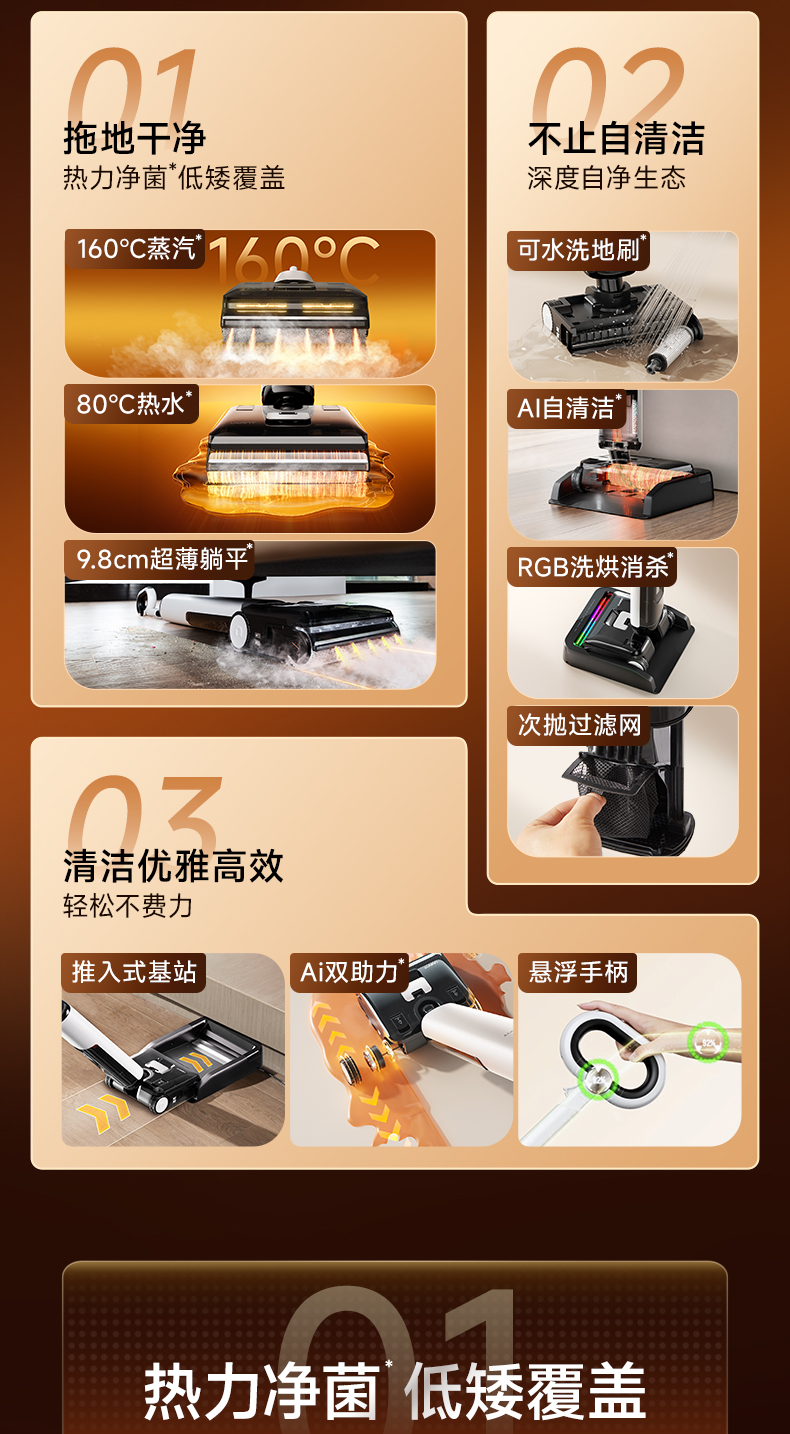 01
拖地干净
热力净菌*低矮覆盖

160°C蒸汽*
160°C

80°C热水*

9.8cm超薄躺平*

02
不止自清洁
深度自净生态

可水洗地刷*

AI自清洁*

RGB洗烘消杀*

次抛过滤网

03
清洁优雅高效
轻松不费力

推入式基站

Ai双助力*

悬浮手柄

01
热力净菌* 低矮覆盖