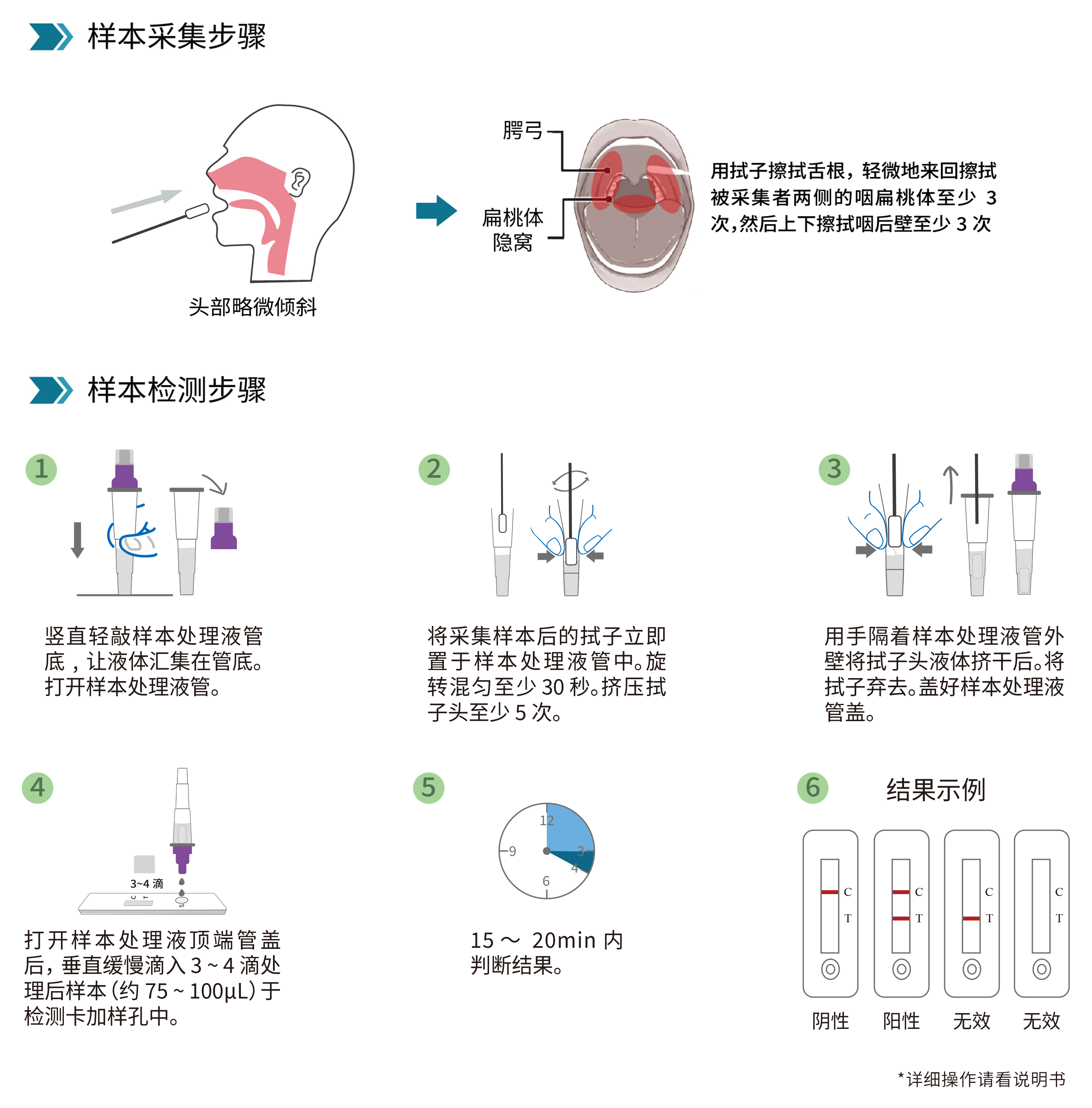 样本采集步骤

头部略微倾斜

腭弓

扁桃体隐窝

用拭子擦拭舌根，轻微地来回擦拭被采集者两侧的咽扁桃体至少 3 次，然后上下擦拭咽后壁至少 3 次

样本检测步骤

1

竖直轻敲样本处理液管底，让液体汇集在管底。打开样本处理液管。

2

将采集样本后的拭子立即置于样本处理液管中。旋转混匀至少 30 秒。挤压拭子头至少 5 次。

3

用手隔着样本处理液管外壁将拭子头液体挤干后。将拭子弃去。盖好样本处理液管盖。

4

3~4 滴

C T S

打开样本处理液顶端管盖后，垂直缓慢滴入 3 ~ 4 滴处理后样本（约 75 ~ 100μL）于检测卡加样孔中。

5

12 3 4 6 9

15 ～ 20min 内判断结果。

6

结果示例

C T C T C T C T

阴性 阳性 无效 无效

*详细操作请看说明书