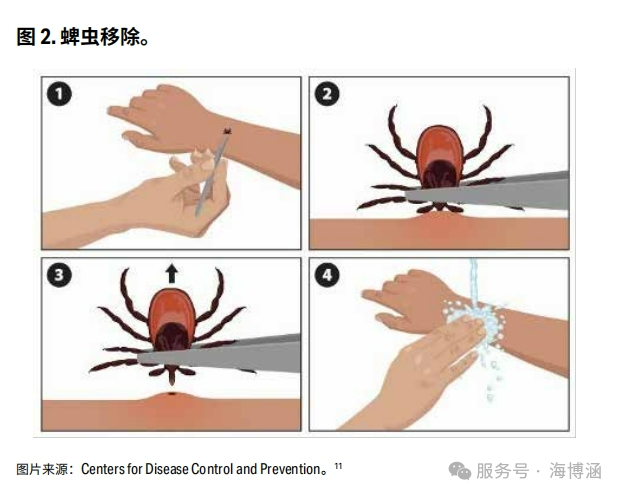 图 2. 蜱虫移除。

1

2

3

4

图片来源：Centers for Disease Control and Prevention。$^{11}$

服务号 · 海博涵