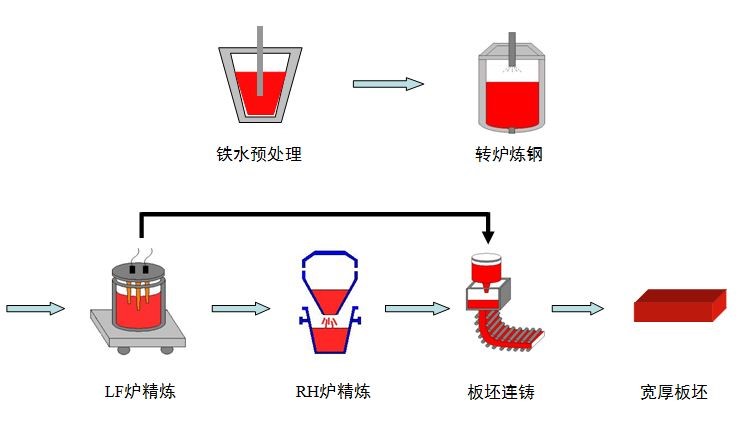 铁水预处理

转炉炼钢

LF炉精炼

RH炉精炼

板坯连铸

宽厚板坯