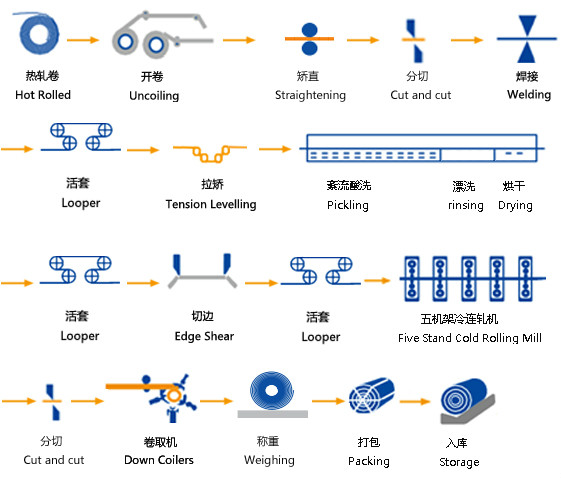 热轧卷
Hot Rolled

开卷
Uncoiling

矫直
Straightening

分切
Cut and cut

焊接
Welding

活套
Looper

拉矫
Tension Levelling

紊流酸洗
Pickling

漂洗
rinsing

烘干
Drying

活套
Looper

切边
Edge Shear

活套
Looper

五机架冷连轧机
Five Stand Cold Rolling Mill

分切
Cut and cut

卷取机
Down Coilers

称重
Weighing

打包
Packing

入库
Storage