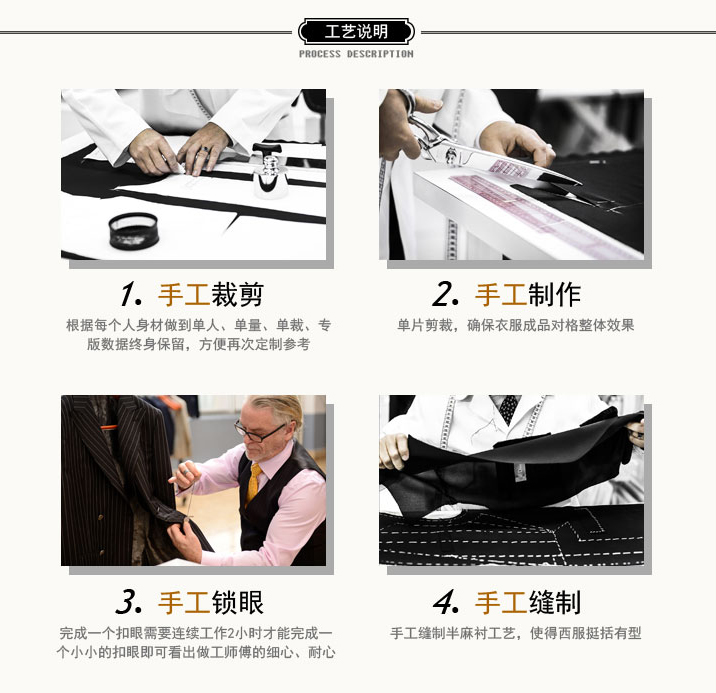 工艺说明
PROCESS DESCRIPTION

1. 手工裁剪
根据每个人身材做到单人、单量、单裁、专版数据终身保留，方便再次定制参考

2. 手工制作
单片剪裁，确保衣服成品对格整体效果

3. 手工锁眼
完成一个扣眼需要连续工作2小时才能完成一个小小的扣眼即可看出做工师傅的细心、耐心

4. 手工缝制
手工缝制半麻衬工艺，使得西服挺括有型