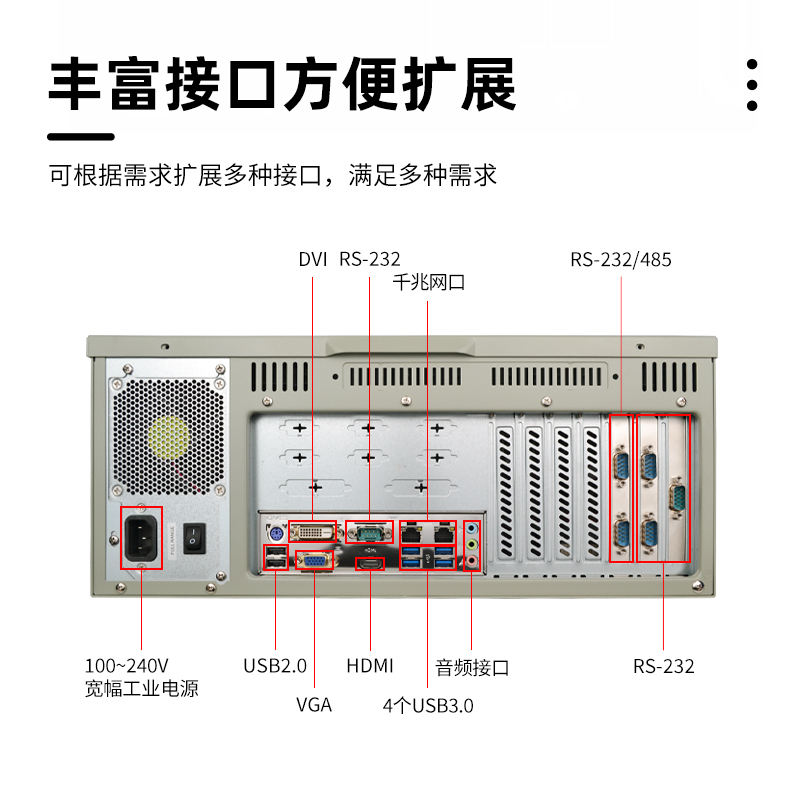 丰富接口方便扩展

可根据需求扩展多种接口，满足多种需求

DVI RS-232

千兆网口

RS-232/485

100~240V
宽幅工业电源

USB2.0

VGA

HDMI

4个USB3.0

音频接口

RS-232