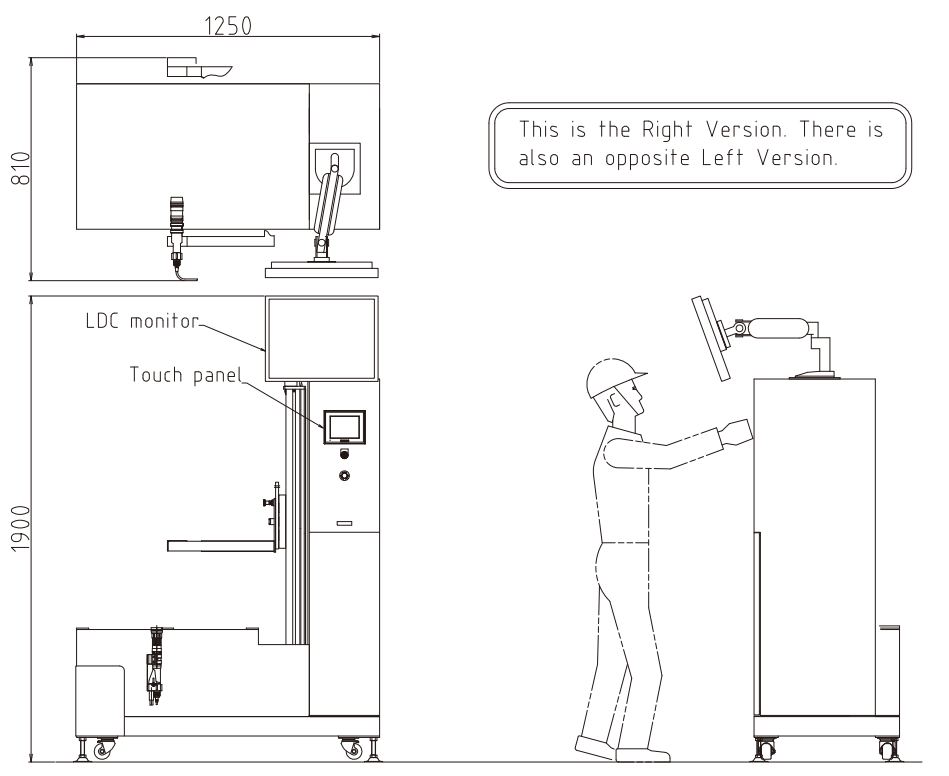 1250

810

This is the Right Version. There is also an opposite Left Version.

LDC monitor

Touch panel

1900