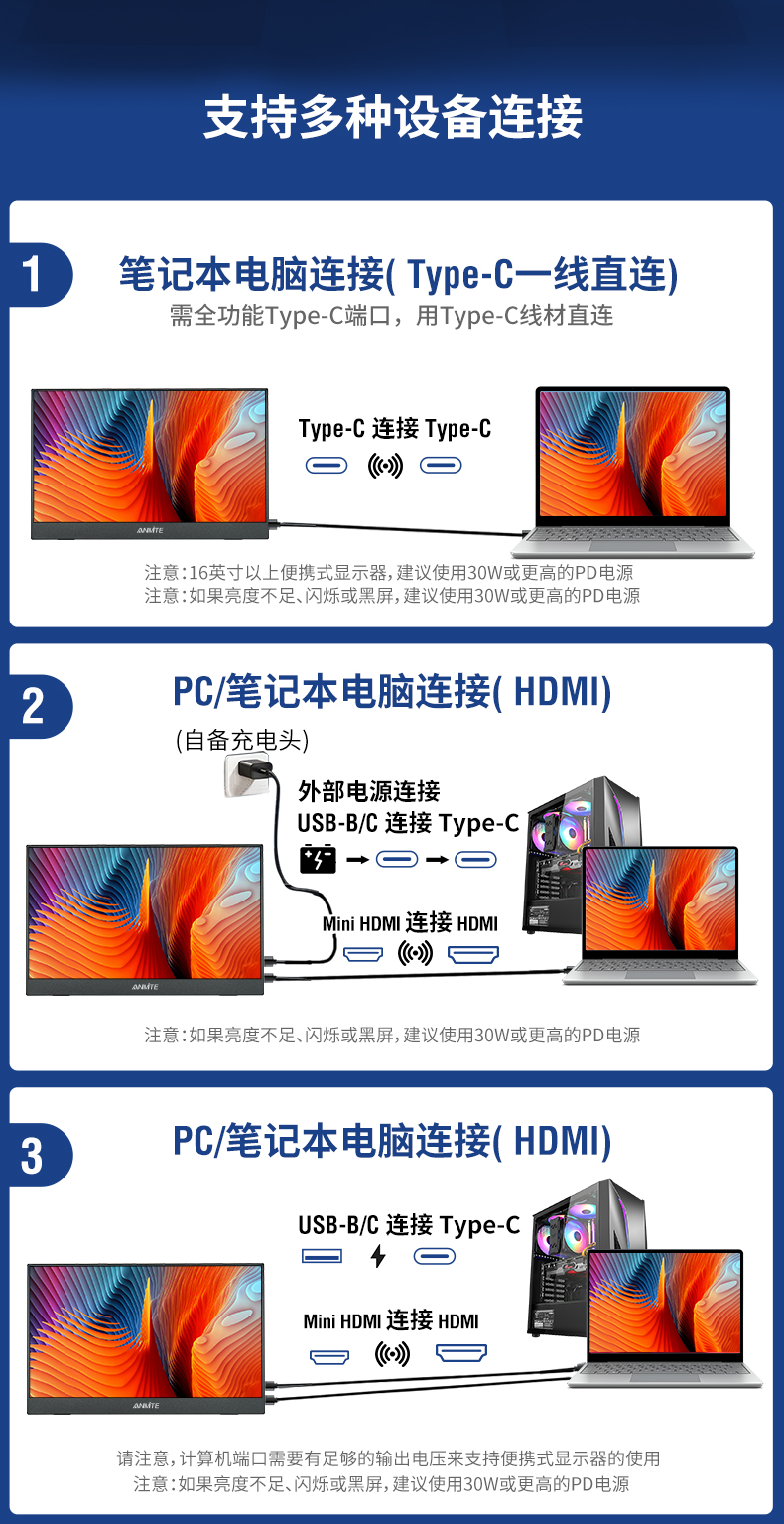 支持多种设备连接

1

笔记本电脑连接( Type-C一线直连)

需全功能Type-C端口，用Type-C线材直连

Type-C 连接 Type-C

ANMITE

注意:16英寸以上便携式显示器,建议使用30W或更高的PD电源
注意:如果亮度不足、闪烁或黑屏,建议使用30W或更高的PD电源

2

PC/笔记本电脑连接( HDMI)

(自备充电头)

外部电源连接
USB-B/C 连接 Type-C

Mini HDMI 连接 HDMI

ANMITE

注意:如果亮度不足、闪烁或黑屏,建议使用30W或更高的PD电源

3

PC/笔记本电脑连接( HDMI)

USB-B/C 连接 Type-C

Mini HDMI 连接 HDMI

ANMITE

请注意,计算机端口需要有足够的输出电压来支持便携式显示器的使用
注意:如果亮度不足、闪烁或黑屏,建议使用30W或更高的PD电源