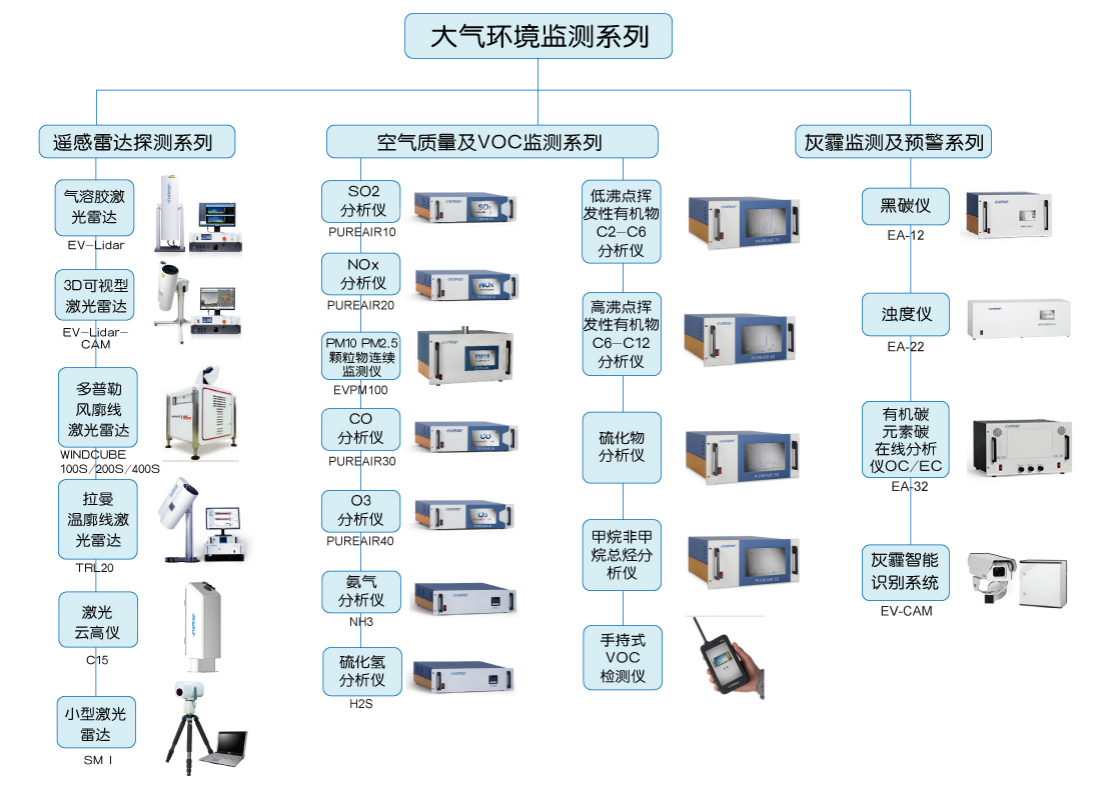 大气环境监测系列

遥感雷达探测系列

气溶胶激光雷达
EV-Lidar

3D可视型激光雷达
EV-Lidar-CAM

多普勒风廓线激光雷达
WINDCUBE 100S/200S/400S

拉曼温廓线激光雷达
TRL20

激光云高仪
C15

小型激光雷达
SM I

空气质量及VOC监测系列

SO2分析仪
PUREAIR10

NOx分析仪
PUREAIR20

PM10 PM2.5颗粒物连续监测仪
EVPM100

CO分析仪
PUREAIR30

O3分析仪
PUREAIR40

氨气分析仪
NH3

硫化氢分析仪
H2S

低沸点挥发性有机物C2-C6分析仪

高沸点挥发性有机物C6-C12分析仪

硫化物分析仪

甲烷非甲烷总烃分析仪

手持式VOC检测仪

灰霾监测及预警系列

黑碳仪
EA-12

浊度仪
EA-22

有机碳元素碳在线分析仪OC/EC
EA-32

灰霾智能识别系统
EV-CAM