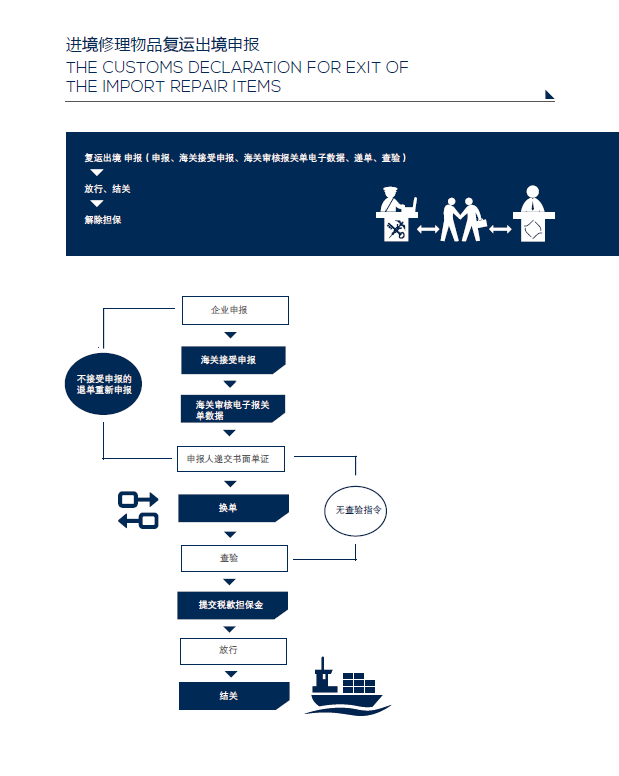 进境修理物品复运出境申报
THE CUSTOMS DECLARATION FOR EXIT OF THE IMPORT REPAIR ITEMS

复运出境 申报（申报、海关接受申报、海关审核报关单电子数据、递单、查验）
放行、结关
解除担保

企业申报
海关接受申报
海关审核电子报关单数据
申报人递交书面单证
换单
查验
提交税款担保金
放行
结关

不接受申报的退单重新申报

无查验指令