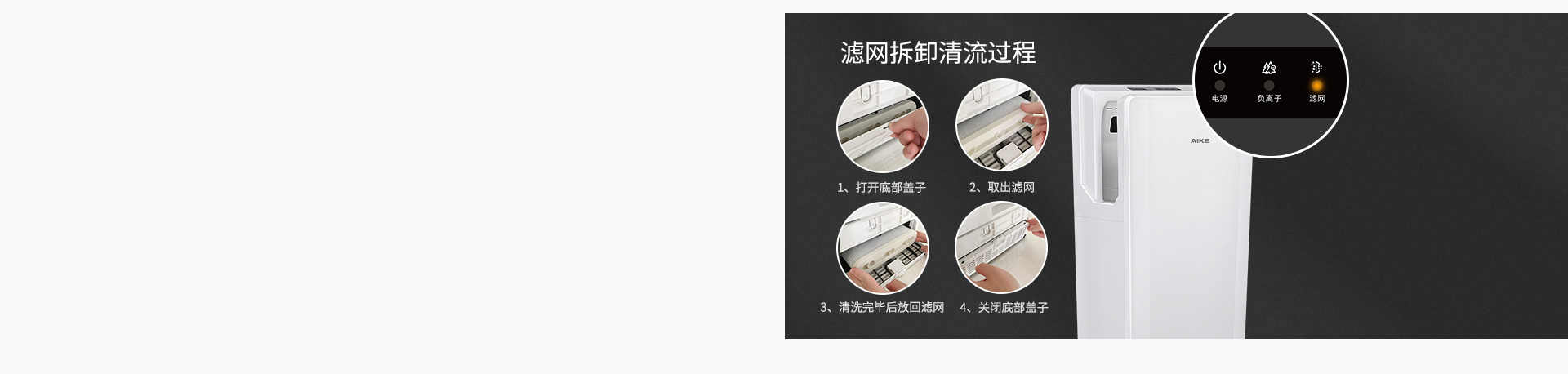 滤网拆卸清流过程

1、打开底部盖子

2、取出滤网

3、清洗完毕后放回滤网

4、关闭底部盖子

AIKE

电源

负离子

滤网