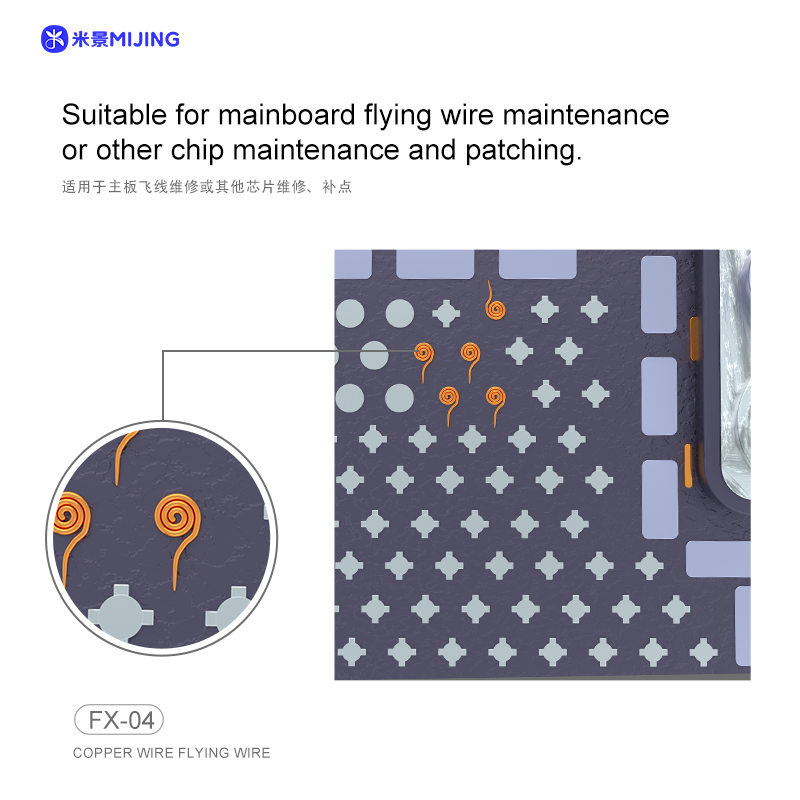 米景MIJING

Suitable for mainboard flying wire maintenance or other chip maintenance and patching.

适用于主板飞线维修或其他芯片维修、补点

FX-04

COPPER WIRE FLYING WIRE