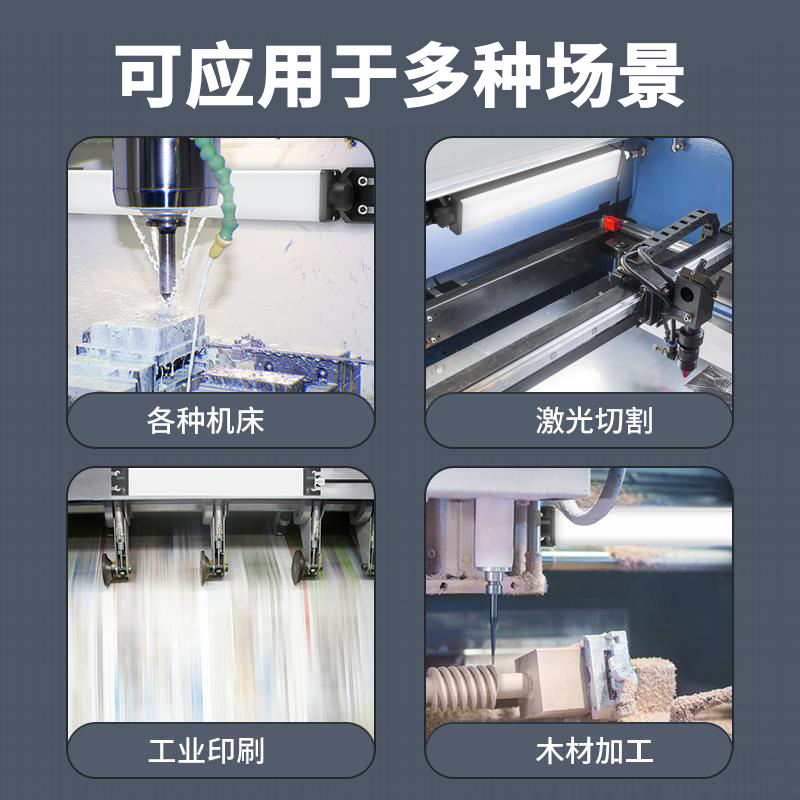 可应用于多种场景

各种机床

激光切割

工业印刷

木材加工